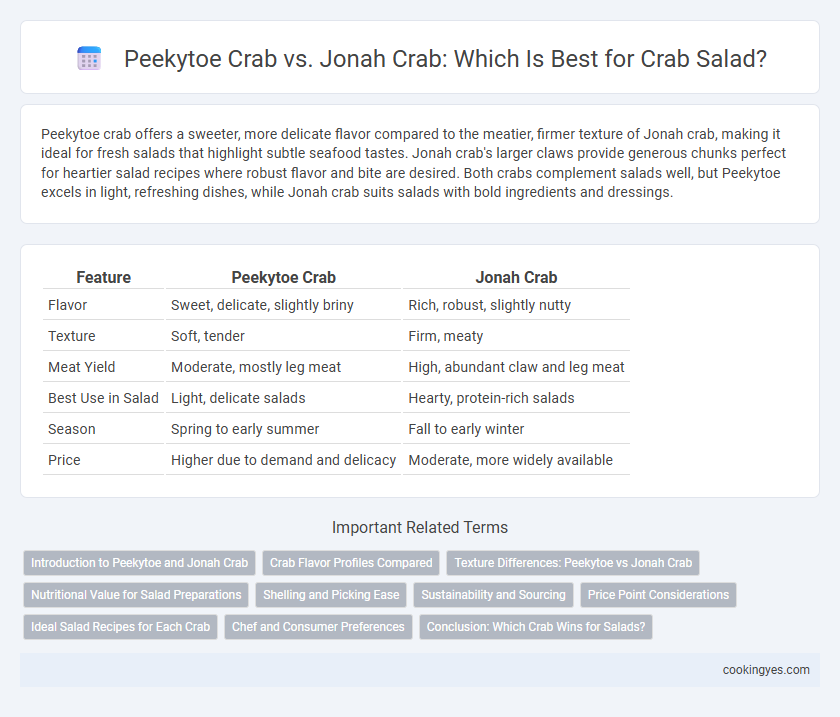 Peekytoe Crab vs. Jonah Crab: Which Is Best for Crab Salad?

Peekytoe crab offers a sweeter, more delicate flavor compared to the meatier, firmer texture of Jonah crab, making it ideal for fresh salads that highlight subtle seafood tastes. Jonah crab's larger claws provide generous chunks perfect for heartier salad recipes where robust flavor and bite are desired. Both crabs complement salads well, but Peekytoe excels in light, refreshing dishes, while Jonah crab suits salads with bold ingredients and dressings.

| Feature | Peekytoe Crab | Jonah Crab |
|---|---|---|
| Flavor | Sweet, delicate, slightly briny | Rich, robust, slightly nutty |
| Texture | Soft, tender | Firm, meaty |
| Meat Yield | Moderate, mostly leg meat | High, abundant claw and leg meat |
| Best Use in Salad | Light, delicate salads | Hearty, protein-rich salads |
| Season | Spring to early summer | Fall to early winter |
| Price | Higher due to demand and delicacy | Moderate, more widely available |

Important Related Terms

Introduction to Peekytoe and Jonah Crab
Crab Flavor Profiles Compared
Texture Differences: Peekytoe vs Jonah Crab
Nutritional Value for Salad Preparations
Shelling and Picking Ease
Sustainability and Sourcing
Price Point Considerations
Ideal Salad Recipes for Each Crab
Chef and Consumer Preferences
Conclusion: Which Crab Wins for Salads?

cookingyes.com