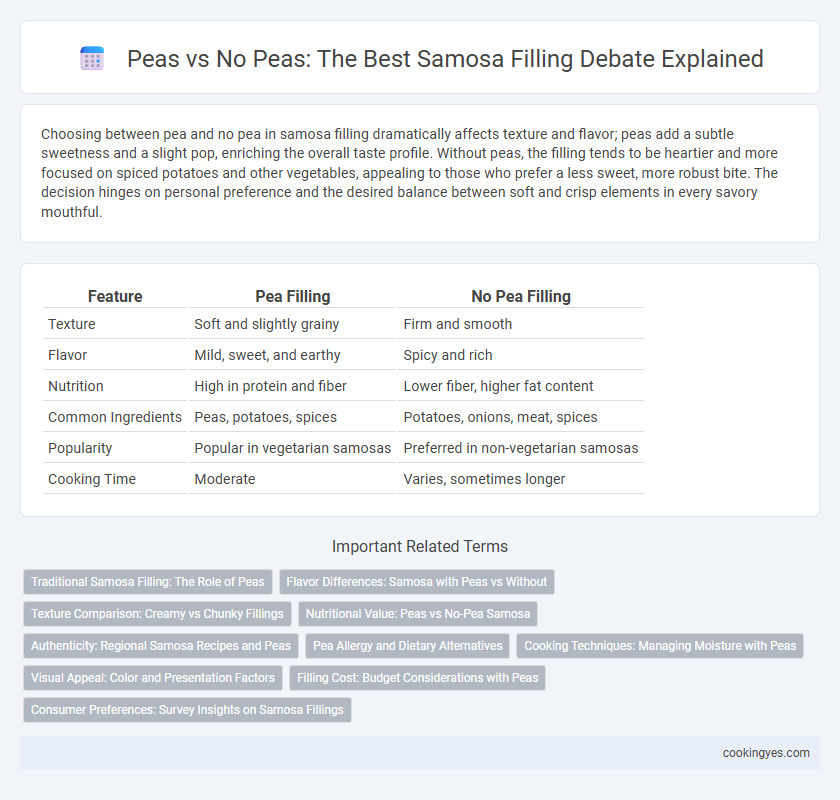 Peas vs No Peas: The Best Samosa Filling Debate Explained

Choosing between pea and no pea in samosa filling dramatically affects texture and flavor; peas add a subtle sweetness and a slight pop, enriching the overall taste profile. Without peas, the filling tends to be heartier and more focused on spiced potatoes and other vegetables, appealing to those who prefer a less sweet, more robust bite. The decision hinges on personal preference and the desired balance between soft and crisp elements in every savory mouthful.

| Feature | Pea Filling | No Pea Filling |
|---|---|---|
| Texture | Soft and slightly grainy | Firm and smooth |
| Flavor | Mild, sweet, and earthy | Spicy and rich |
| Nutrition | High in protein and fiber | Lower fiber, higher fat content |
| Common Ingredients | Peas, potatoes, spices | Potatoes, onions, meat, spices |
| Popularity | Popular in vegetarian samosas | Preferred in non-vegetarian samosas |
| Cooking Time | Moderate | Varies, sometimes longer |

Important Related Terms

Traditional Samosa Filling: The Role of Peas

Flavor Differences: Samosa with Peas vs Without

Texture Comparison: Creamy vs Chunky Fillings

Nutritional Value: Peas vs No-Pea Samosa

Authenticity: Regional Samosa Recipes and Peas

Pea Allergy and Dietary Alternatives

Cooking Techniques: Managing Moisture with Peas

Visual Appeal: Color and Presentation Factors

Filling Cost: Budget Considerations with Peas

Consumer Preferences: Survey Insights on Samosa Fillings

cookingyes.com