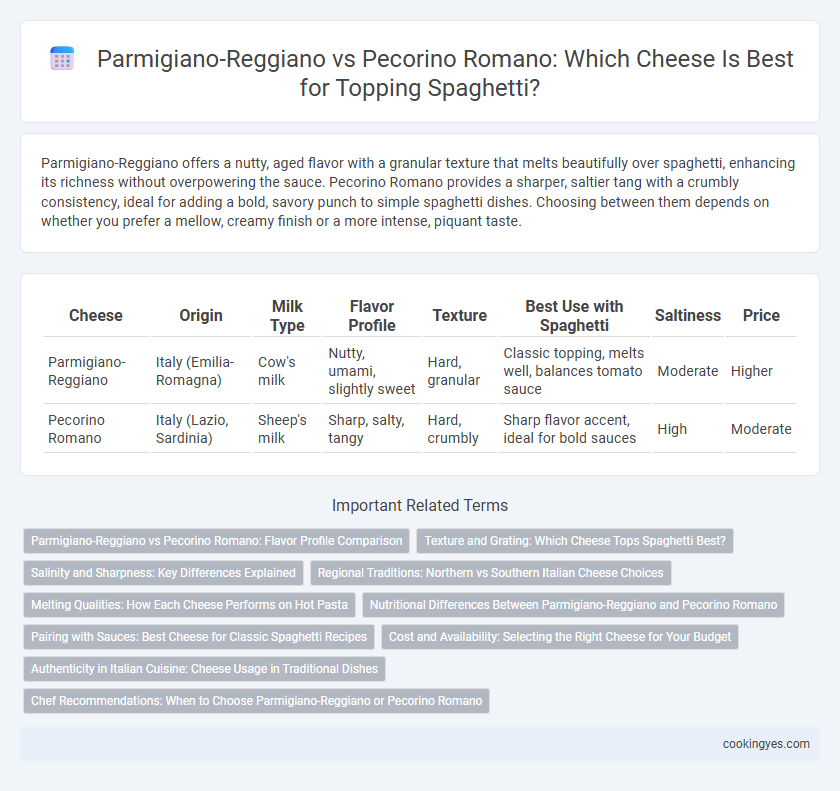 Parmigiano-Reggiano vs Pecorino Romano: Which Cheese Is Best for Topping Spaghetti?

Parmigiano-Reggiano offers a nutty, aged flavor with a granular texture that melts beautifully over spaghetti, enhancing its richness without overpowering the sauce. Pecorino Romano provides a sharper, saltier tang with a crumbly consistency, ideal for adding a bold, savory punch to simple spaghetti dishes. Choosing between them depends on whether you prefer a mellow, creamy finish or a more intense, piquant taste.

| Cheese | Origin | Milk Type | Flavor Profile | Texture | Best Use with Spaghetti | Saltiness | Price |
|---|---|---|---|---|---|---|---|
| Parmigiano-Reggiano | Italy (Emilia-Romagna) | Cow's milk | Nutty, umami, slightly sweet | Hard, granular | Classic topping, melts well, balances tomato sauce | Moderate | Higher |
| Pecorino Romano | Italy (Lazio, Sardinia) | Sheep's milk | Sharp, salty, tangy | Hard, crumbly | Sharp flavor accent, ideal for bold sauces | High | Moderate |

Important Related Terms

Parmigiano-Reggiano vs Pecorino Romano: Flavor Profile Comparison

Texture and Grating: Which Cheese Tops Spaghetti Best?

Salinity and Sharpness: Key Differences Explained

Regional Traditions: Northern vs Southern Italian Cheese Choices

Melting Qualities: How Each Cheese Performs on Hot Pasta

Nutritional Differences Between Parmigiano-Reggiano and Pecorino Romano

Pairing with Sauces: Best Cheese for Classic Spaghetti Recipes

Cost and Availability: Selecting the Right Cheese for Your Budget

Authenticity in Italian Cuisine: Cheese Usage in Traditional Dishes

Chef Recommendations: When to Choose Parmigiano-Reggiano or Pecorino Romano

cookingyes.com