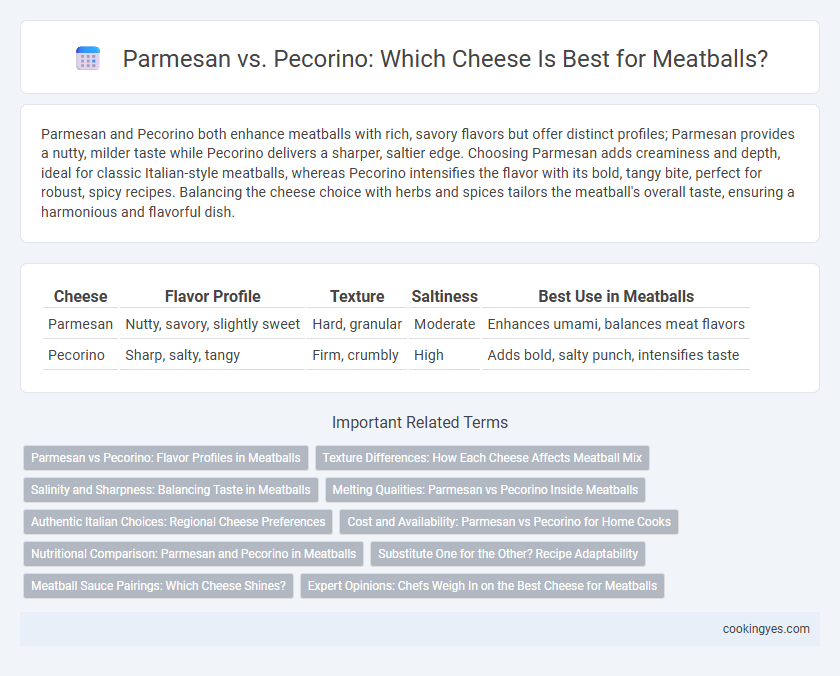 Parmesan vs. Pecorino: Which Cheese Is Best for Meatballs?

Parmesan and Pecorino both enhance meatballs with rich, savory flavors but offer distinct profiles; Parmesan provides a nutty, milder taste while Pecorino delivers a sharper, saltier edge. Choosing Parmesan adds creaminess and depth, ideal for classic Italian-style meatballs, whereas Pecorino intensifies the flavor with its bold, tangy bite, perfect for robust, spicy recipes. Balancing the cheese choice with herbs and spices tailors the meatball's overall taste, ensuring a harmonious and flavorful dish.

| Cheese | Flavor Profile | Texture | Saltiness | Best Use in Meatballs |
|---|---|---|---|---|
| Parmesan | Nutty, savory, slightly sweet | Hard, granular | Moderate | Enhances umami, balances meat flavors |
| Pecorino | Sharp, salty, tangy | Firm, crumbly | High | Adds bold, salty punch, intensifies taste |

Important Related Terms

Parmesan vs Pecorino: Flavor Profiles in Meatballs

Texture Differences: How Each Cheese Affects Meatball Mix

Salinity and Sharpness: Balancing Taste in Meatballs

Melting Qualities: Parmesan vs Pecorino Inside Meatballs

Authentic Italian Choices: Regional Cheese Preferences

Cost and Availability: Parmesan vs Pecorino for Home Cooks

Nutritional Comparison: Parmesan and Pecorino in Meatballs

Substitute One for the Other? Recipe Adaptability

Meatball Sauce Pairings: Which Cheese Shines?

Expert Opinions: Chefs Weigh In on the Best Cheese for Meatballs

cookingyes.com