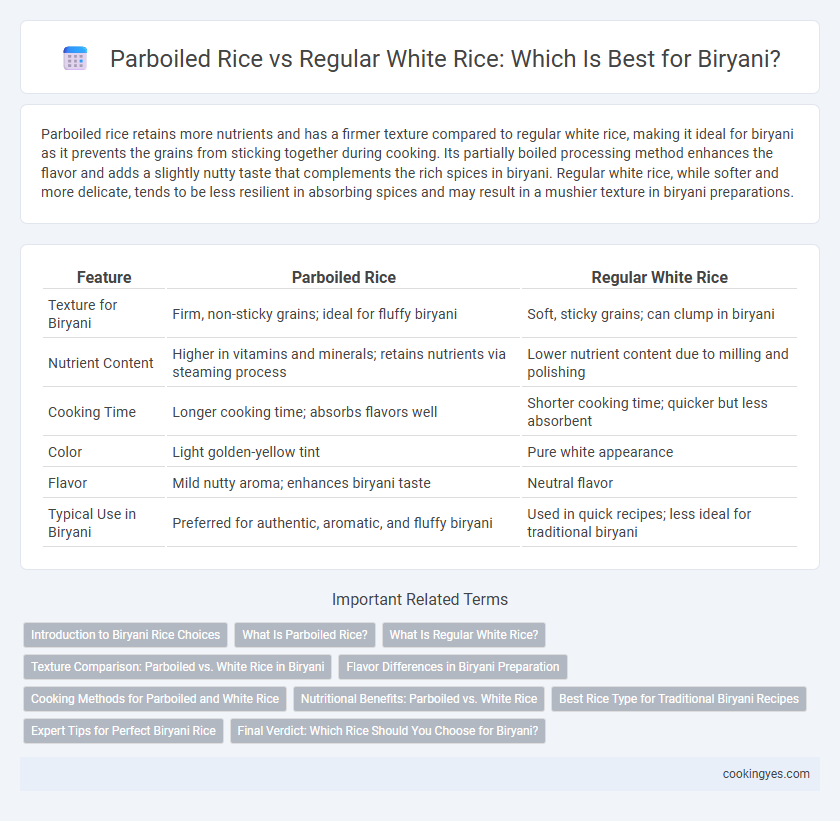 Parboiled Rice vs Regular White Rice: Which Is Best for Biryani?

Parboiled rice retains more nutrients and has a firmer texture compared to regular white rice, making it ideal for biryani as it prevents the grains from sticking together during cooking. Its partially boiled processing method enhances the flavor and adds a slightly nutty taste that complements the rich spices in biryani. Regular white rice, while softer and more delicate, tends to be less resilient in absorbing spices and may result in a mushier texture in biryani preparations.

| Feature | Parboiled Rice | Regular White Rice |
|---|---|---|
| Texture for Biryani | Firm, non-sticky grains; ideal for fluffy biryani | Soft, sticky grains; can clump in biryani |
| Nutrient Content | Higher in vitamins and minerals; retains nutrients via steaming process | Lower nutrient content due to milling and polishing |
| Cooking Time | Longer cooking time; absorbs flavors well | Shorter cooking time; quicker but less absorbent |
| Color | Light golden-yellow tint | Pure white appearance |
| Flavor | Mild nutty aroma; enhances biryani taste | Neutral flavor |
| Typical Use in Biryani | Preferred for authentic, aromatic, and fluffy biryani | Used in quick recipes; less ideal for traditional biryani |

Important Related Terms

Introduction to Biryani Rice Choices
What Is Parboiled Rice?
What Is Regular White Rice?
Texture Comparison: Parboiled vs. White Rice in Biryani
Flavor Differences in Biryani Preparation
Cooking Methods for Parboiled and White Rice
Nutritional Benefits: Parboiled vs. White Rice
Best Rice Type for Traditional Biryani Recipes
Expert Tips for Perfect Biryani Rice
Final Verdict: Which Rice Should You Choose for Biryani?

cookingyes.com