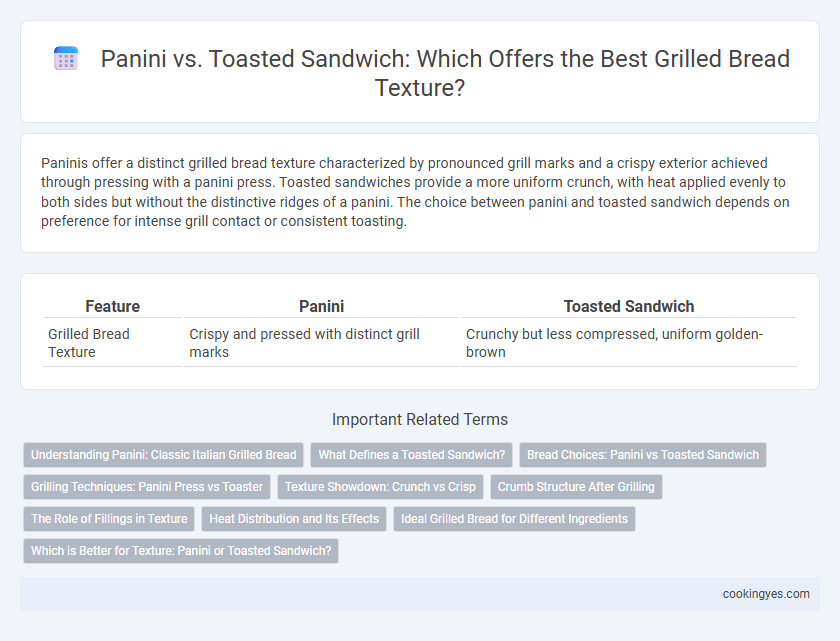 Panini vs. Toasted Sandwich: Which Offers the Best Grilled Bread Texture?

Paninis offer a distinct grilled bread texture characterized by pronounced grill marks and a crispy exterior achieved through pressing with a panini press. Toasted sandwiches provide a more uniform crunch, with heat applied evenly to both sides but without the distinctive ridges of a panini. The choice between panini and toasted sandwich depends on preference for intense grill contact or consistent toasting.

| Feature | Panini | Toasted Sandwich |
|---|---|---|
| Grilled Bread Texture | Crispy and pressed with distinct grill marks | Crunchy but less compressed, uniform golden-brown |

Important Related Terms

Understanding Panini: Classic Italian Grilled Bread
What Defines a Toasted Sandwich?
Bread Choices: Panini vs Toasted Sandwich
Grilling Techniques: Panini Press vs Toaster
Texture Showdown: Crunch vs Crisp
Crumb Structure After Grilling
The Role of Fillings in Texture
Heat Distribution and Its Effects
Ideal Grilled Bread for Different Ingredients
Which is Better for Texture: Panini or Toasted Sandwich?

cookingyes.com