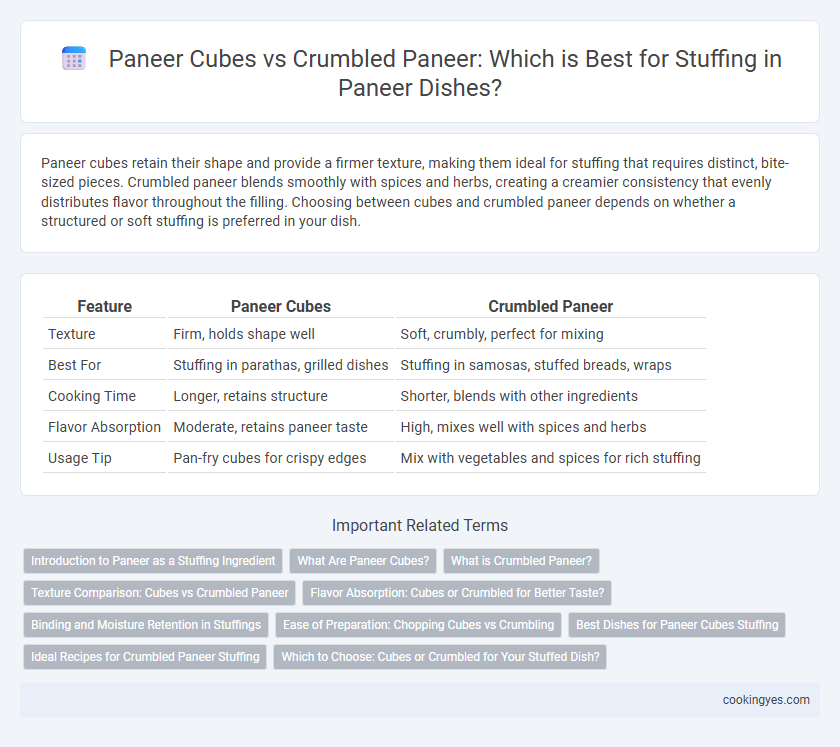 Paneer Cubes vs Crumbled Paneer: Which is Best for Stuffing in Paneer Dishes?

Paneer cubes retain their shape and provide a firmer texture, making them ideal for stuffing that requires distinct, bite-sized pieces. Crumbled paneer blends smoothly with spices and herbs, creating a creamier consistency that evenly distributes flavor throughout the filling. Choosing between cubes and crumbled paneer depends on whether a structured or soft stuffing is preferred in your dish.

| Feature | Paneer Cubes | Crumbled Paneer |
|---|---|---|
| Texture | Firm, holds shape well | Soft, crumbly, perfect for mixing |
| Best For | Stuffing in parathas, grilled dishes | Stuffing in samosas, stuffed breads, wraps |
| Cooking Time | Longer, retains structure | Shorter, blends with other ingredients |
| Flavor Absorption | Moderate, retains paneer taste | High, mixes well with spices and herbs |
| Usage Tip | Pan-fry cubes for crispy edges | Mix with vegetables and spices for rich stuffing |

Important Related Terms

Introduction to Paneer as a Stuffing Ingredient
What Are Paneer Cubes?
What is Crumbled Paneer?
Texture Comparison: Cubes vs Crumbled Paneer
Flavor Absorption: Cubes or Crumbled for Better Taste?
Binding and Moisture Retention in Stuffings
Ease of Preparation: Chopping Cubes vs Crumbling
Best Dishes for Paneer Cubes Stuffing
Ideal Recipes for Crumbled Paneer Stuffing
Which to Choose: Cubes or Crumbled for Your Stuffed Dish?

cookingyes.com