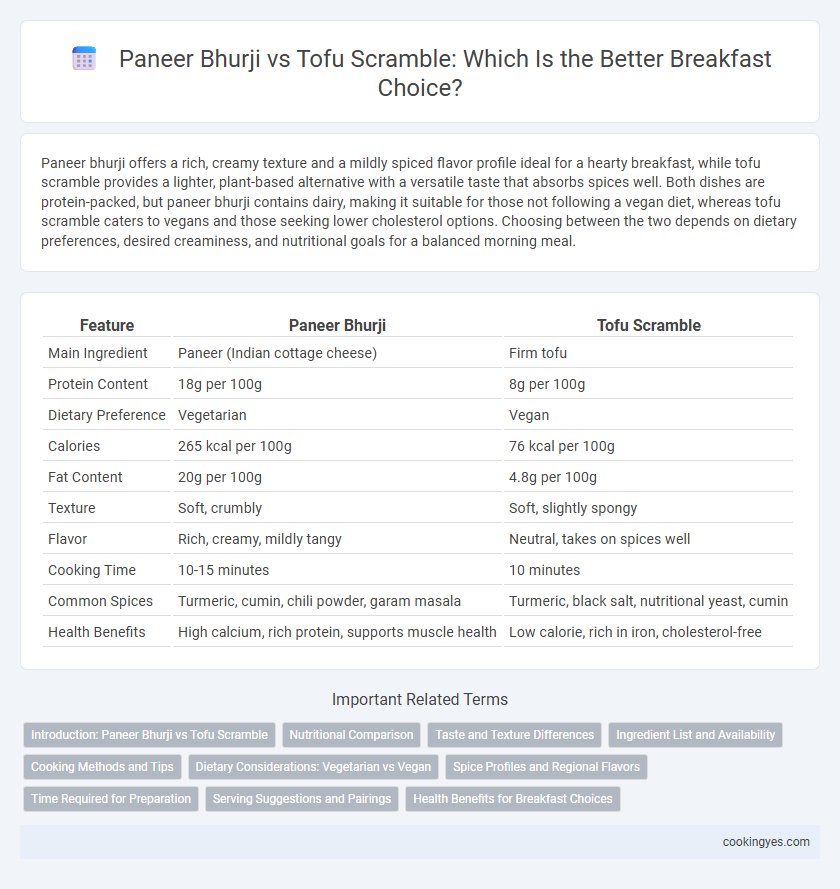 Paneer Bhurji vs Tofu Scramble: Which Is the Better Breakfast Choice?

Paneer bhurji offers a rich, creamy texture and a mildly spiced flavor profile ideal for a hearty breakfast, while tofu scramble provides a lighter, plant-based alternative with a versatile taste that absorbs spices well. Both dishes are protein-packed, but paneer bhurji contains dairy, making it suitable for those not following a vegan diet, whereas tofu scramble caters to vegans and those seeking lower cholesterol options. Choosing between the two depends on dietary preferences, desired creaminess, and nutritional goals for a balanced morning meal.

| Feature | Paneer Bhurji | Tofu Scramble |
|---|---|---|
| Main Ingredient | Paneer (Indian cottage cheese) | Firm tofu |
| Protein Content | 18g per 100g | 8g per 100g |
| Dietary Preference | Vegetarian | Vegan |
| Calories | 265 kcal per 100g | 76 kcal per 100g |
| Fat Content | 20g per 100g | 4.8g per 100g |
| Texture | Soft, crumbly | Soft, slightly spongy |
| Flavor | Rich, creamy, mildly tangy | Neutral, takes on spices well |
| Cooking Time | 10-15 minutes | 10 minutes |
| Common Spices | Turmeric, cumin, chili powder, garam masala | Turmeric, black salt, nutritional yeast, cumin |
| Health Benefits | High calcium, rich protein, supports muscle health | Low calorie, rich in iron, cholesterol-free |

Important Related Terms

Introduction: Paneer Bhurji vs Tofu Scramble
Nutritional Comparison
Taste and Texture Differences
Ingredient List and Availability
Cooking Methods and Tips
Dietary Considerations: Vegetarian vs Vegan
Spice Profiles and Regional Flavors
Time Required for Preparation
Serving Suggestions and Pairings
Health Benefits for Breakfast Choices

cookingyes.com