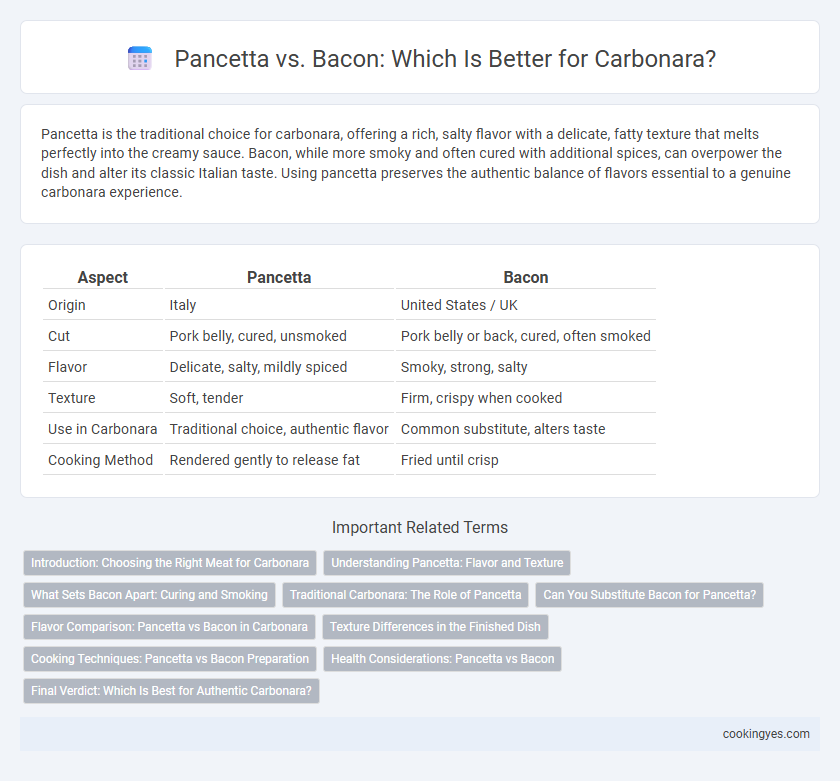 Pancetta vs. Bacon: Which Is Better for Carbonara?

Pancetta is the traditional choice for carbonara, offering a rich, salty flavor with a delicate, fatty texture that melts perfectly into the creamy sauce. Bacon, while more smoky and often cured with additional spices, can overpower the dish and alter its classic Italian taste. Using pancetta preserves the authentic balance of flavors essential to a genuine carbonara experience.

| Aspect | Pancetta | Bacon |
|---|---|---|
| Origin | Italy | United States / UK |
| Cut | Pork belly, cured, unsmoked | Pork belly or back, cured, often smoked |
| Flavor | Delicate, salty, mildly spiced | Smoky, strong, salty |
| Texture | Soft, tender | Firm, crispy when cooked |
| Use in Carbonara | Traditional choice, authentic flavor | Common substitute, alters taste |
| Cooking Method | Rendered gently to release fat | Fried until crisp |

Important Related Terms

Introduction: Choosing the Right Meat for Carbonara

Understanding Pancetta: Flavor and Texture

What Sets Bacon Apart: Curing and Smoking

Traditional Carbonara: The Role of Pancetta

Can You Substitute Bacon for Pancetta?

Flavor Comparison: Pancetta vs Bacon in Carbonara

Texture Differences in the Finished Dish

Cooking Techniques: Pancetta vs Bacon Preparation

Health Considerations: Pancetta vs Bacon

Final Verdict: Which Is Best for Authentic Carbonara?

cookingyes.com