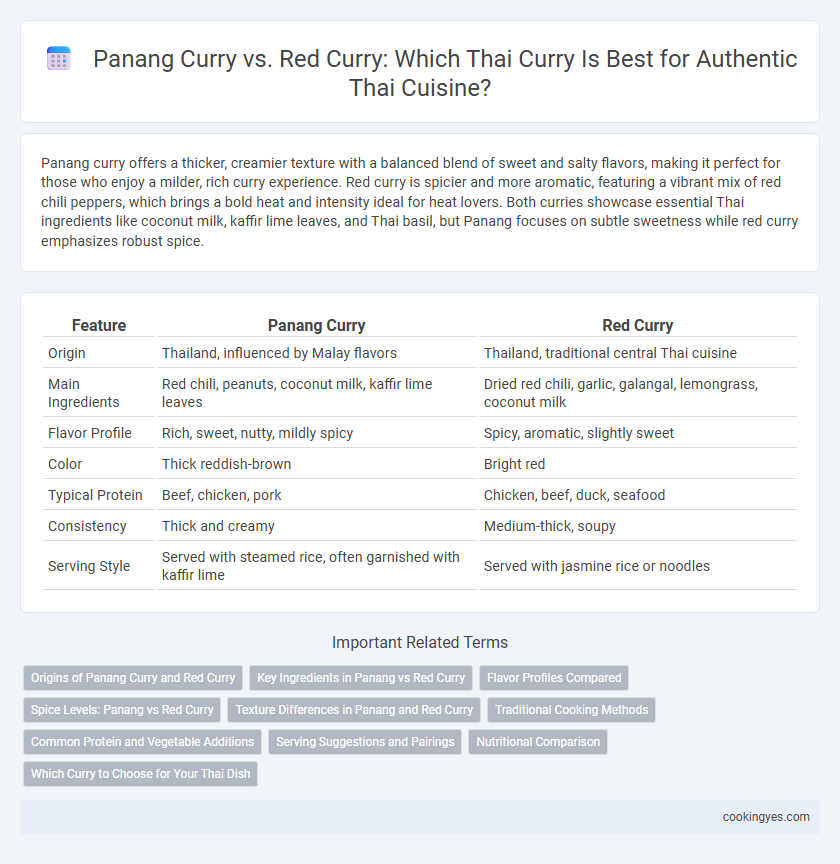 Panang Curry vs. Red Curry: Which Thai Curry Is Best for Authentic Thai Cuisine?

Panang curry offers a thicker, creamier texture with a balanced blend of sweet and salty flavors, making it perfect for those who enjoy a milder, rich curry experience. Red curry is spicier and more aromatic, featuring a vibrant mix of red chili peppers, which brings a bold heat and intensity ideal for heat lovers. Both curries showcase essential Thai ingredients like coconut milk, kaffir lime leaves, and Thai basil, but Panang focuses on subtle sweetness while red curry emphasizes robust spice.

| Feature | Panang Curry | Red Curry |
|---|---|---|
| Origin | Thailand, influenced by Malay flavors | Thailand, traditional central Thai cuisine |
| Main Ingredients | Red chili, peanuts, coconut milk, kaffir lime leaves | Dried red chili, garlic, galangal, lemongrass, coconut milk |
| Flavor Profile | Rich, sweet, nutty, mildly spicy | Spicy, aromatic, slightly sweet |
| Color | Thick reddish-brown | Bright red |
| Typical Protein | Beef, chicken, pork | Chicken, beef, duck, seafood |
| Consistency | Thick and creamy | Medium-thick, soupy |
| Serving Style | Served with steamed rice, often garnished with kaffir lime | Served with jasmine rice or noodles |

Important Related Terms

Origins of Panang Curry and Red Curry
Key Ingredients in Panang vs Red Curry
Flavor Profiles Compared
Spice Levels: Panang vs Red Curry
Texture Differences in Panang and Red Curry
Traditional Cooking Methods
Common Protein and Vegetable Additions
Serving Suggestions and Pairings
Nutritional Comparison
Which Curry to Choose for Your Thai Dish

cookingyes.com