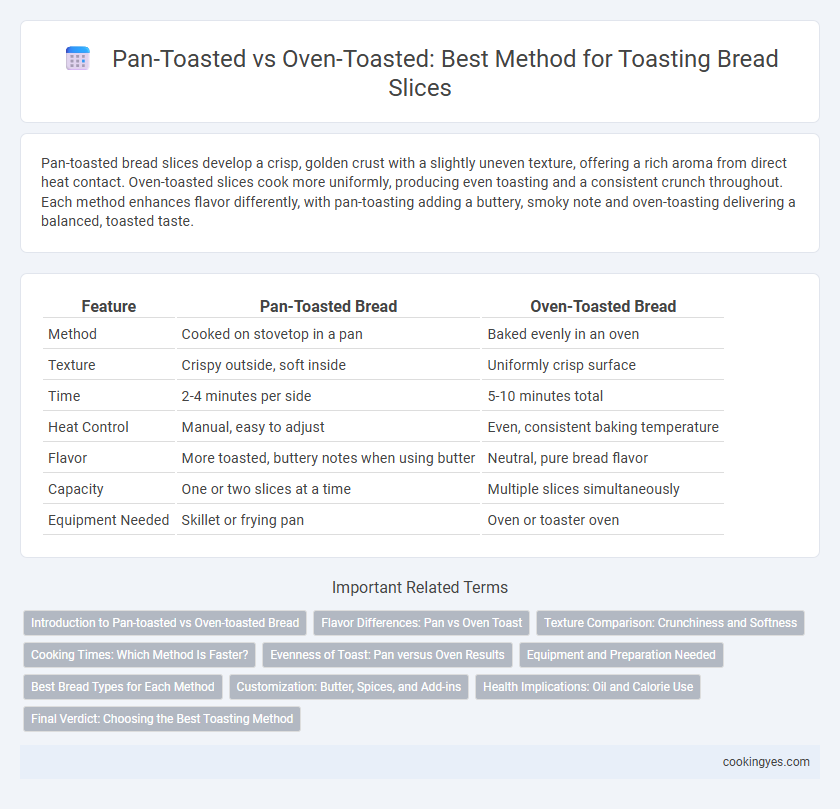 Pan-Toasted vs Oven-Toasted: Best Method for Toasting Bread Slices

Pan-toasted bread slices develop a crisp, golden crust with a slightly uneven texture, offering a rich aroma from direct heat contact. Oven-toasted slices cook more uniformly, producing even toasting and a consistent crunch throughout. Each method enhances flavor differently, with pan-toasting adding a buttery, smoky note and oven-toasting delivering a balanced, toasted taste.

| Feature | Pan-Toasted Bread | Oven-Toasted Bread |
|---|---|---|
| Method | Cooked on stovetop in a pan | Baked evenly in an oven |
| Texture | Crispy outside, soft inside | Uniformly crisp surface |
| Time | 2-4 minutes per side | 5-10 minutes total |
| Heat Control | Manual, easy to adjust | Even, consistent baking temperature |
| Flavor | More toasted, buttery notes when using butter | Neutral, pure bread flavor |
| Capacity | One or two slices at a time | Multiple slices simultaneously |
| Equipment Needed | Skillet or frying pan | Oven or toaster oven |

Important Related Terms

Introduction to Pan-toasted vs Oven-toasted Bread
Flavor Differences: Pan vs Oven Toast
Texture Comparison: Crunchiness and Softness
Cooking Times: Which Method Is Faster?
Evenness of Toast: Pan versus Oven Results
Equipment and Preparation Needed
Best Bread Types for Each Method
Customization: Butter, Spices, and Add-ins
Health Implications: Oil and Calorie Use
Final Verdict: Choosing the Best Toasting Method

cookingyes.com