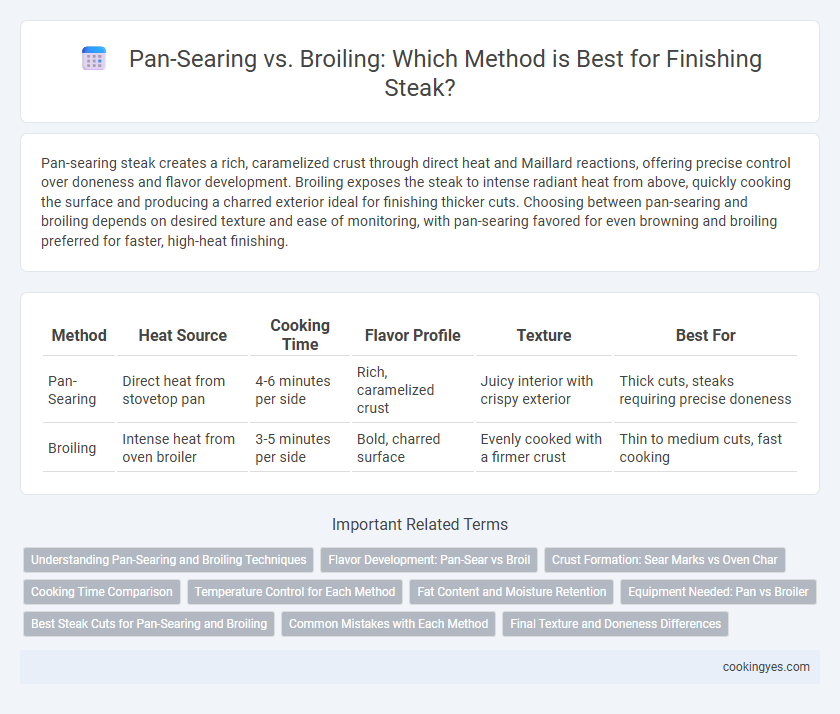 Pan-Searing vs. Broiling: Which Method is Best for Finishing Steak?

Pan-searing steak creates a rich, caramelized crust through direct heat and Maillard reactions, offering precise control over doneness and flavor development. Broiling exposes the steak to intense radiant heat from above, quickly cooking the surface and producing a charred exterior ideal for finishing thicker cuts. Choosing between pan-searing and broiling depends on desired texture and ease of monitoring, with pan-searing favored for even browning and broiling preferred for faster, high-heat finishing.

| Method | Heat Source | Cooking Time | Flavor Profile | Texture | Best For |
|---|---|---|---|---|---|
| Pan-Searing | Direct heat from stovetop pan | 4-6 minutes per side | Rich, caramelized crust | Juicy interior with crispy exterior | Thick cuts, steaks requiring precise doneness |
| Broiling | Intense heat from oven broiler | 3-5 minutes per side | Bold, charred surface | Evenly cooked with a firmer crust | Thin to medium cuts, fast cooking |

Important Related Terms

Understanding Pan-Searing and Broiling Techniques
Flavor Development: Pan-Sear vs Broil
Crust Formation: Sear Marks vs Oven Char
Cooking Time Comparison
Temperature Control for Each Method
Fat Content and Moisture Retention
Equipment Needed: Pan vs Broiler
Best Steak Cuts for Pan-Searing and Broiling
Common Mistakes with Each Method
Final Texture and Doneness Differences

cookingyes.com