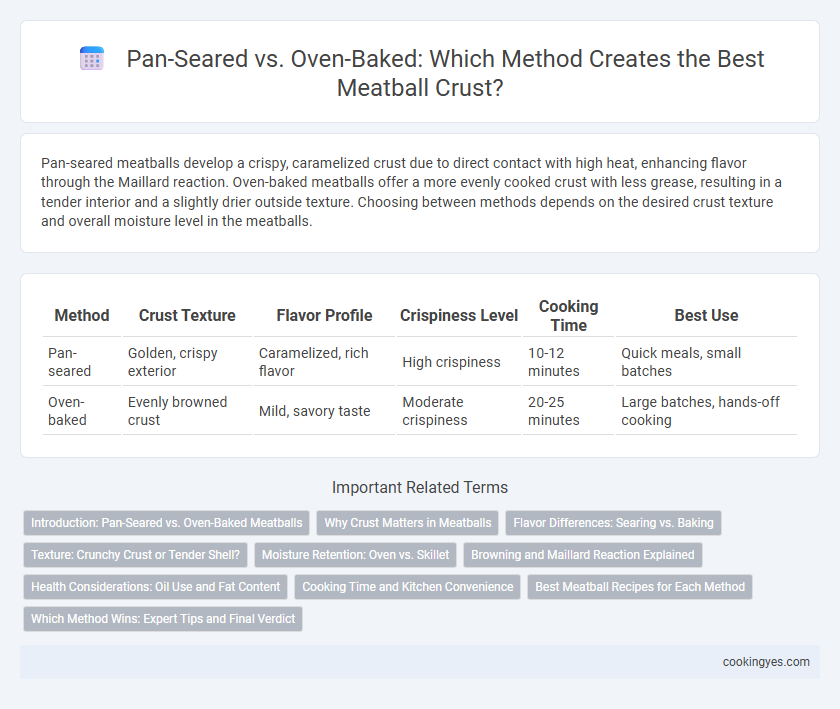 Pan-Seared vs. Oven-Baked: Which Method Creates the Best Meatball Crust?

Pan-seared meatballs develop a crispy, caramelized crust due to direct contact with high heat, enhancing flavor through the Maillard reaction. Oven-baked meatballs offer a more evenly cooked crust with less grease, resulting in a tender interior and a slightly drier outside texture. Choosing between methods depends on the desired crust texture and overall moisture level in the meatballs.

| Method | Crust Texture | Flavor Profile | Crispiness Level | Cooking Time | Best Use |
|---|---|---|---|---|---|
| Pan-seared | Golden, crispy exterior | Caramelized, rich flavor | High crispiness | 10-12 minutes | Quick meals, small batches |
| Oven-baked | Evenly browned crust | Mild, savory taste | Moderate crispiness | 20-25 minutes | Large batches, hands-off cooking |

Important Related Terms

Introduction: Pan-Seared vs. Oven-Baked Meatballs
Why Crust Matters in Meatballs
Flavor Differences: Searing vs. Baking
Texture: Crunchy Crust or Tender Shell?
Moisture Retention: Oven vs. Skillet
Browning and Maillard Reaction Explained
Health Considerations: Oil Use and Fat Content
Cooking Time and Kitchen Convenience
Best Meatball Recipes for Each Method
Which Method Wins: Expert Tips and Final Verdict

cookingyes.com