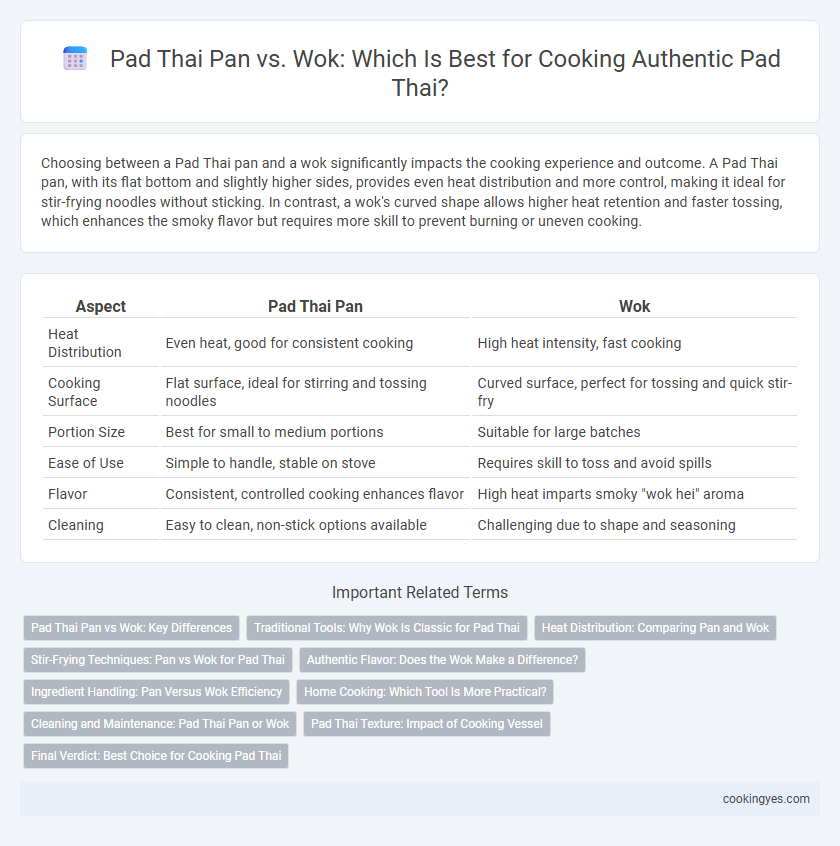 Pad Thai Pan vs. Wok: Which Is Best for Cooking Authentic Pad Thai?

Choosing between a Pad Thai pan and a wok significantly impacts the cooking experience and outcome. A Pad Thai pan, with its flat bottom and slightly higher sides, provides even heat distribution and more control, making it ideal for stir-frying noodles without sticking. In contrast, a wok's curved shape allows higher heat retention and faster tossing, which enhances the smoky flavor but requires more skill to prevent burning or uneven cooking.

| Aspect | Pad Thai Pan | Wok |
|---|---|---|
| Heat Distribution | Even heat, good for consistent cooking | High heat intensity, fast cooking |
| Cooking Surface | Flat surface, ideal for stirring and tossing noodles | Curved surface, perfect for tossing and quick stir-fry |
| Portion Size | Best for small to medium portions | Suitable for large batches |
| Ease of Use | Simple to handle, stable on stove | Requires skill to toss and avoid spills |
| Flavor | Consistent, controlled cooking enhances flavor | High heat imparts smoky "wok hei" aroma |
| Cleaning | Easy to clean, non-stick options available | Challenging due to shape and seasoning |

Important Related Terms

Pad Thai Pan vs Wok: Key Differences
Traditional Tools: Why Wok Is Classic for Pad Thai
Heat Distribution: Comparing Pan and Wok
Stir-Frying Techniques: Pan vs Wok for Pad Thai
Authentic Flavor: Does the Wok Make a Difference?
Ingredient Handling: Pan Versus Wok Efficiency
Home Cooking: Which Tool Is More Practical?
Cleaning and Maintenance: Pad Thai Pan or Wok
Pad Thai Texture: Impact of Cooking Vessel
Final Verdict: Best Choice for Cooking Pad Thai

cookingyes.com