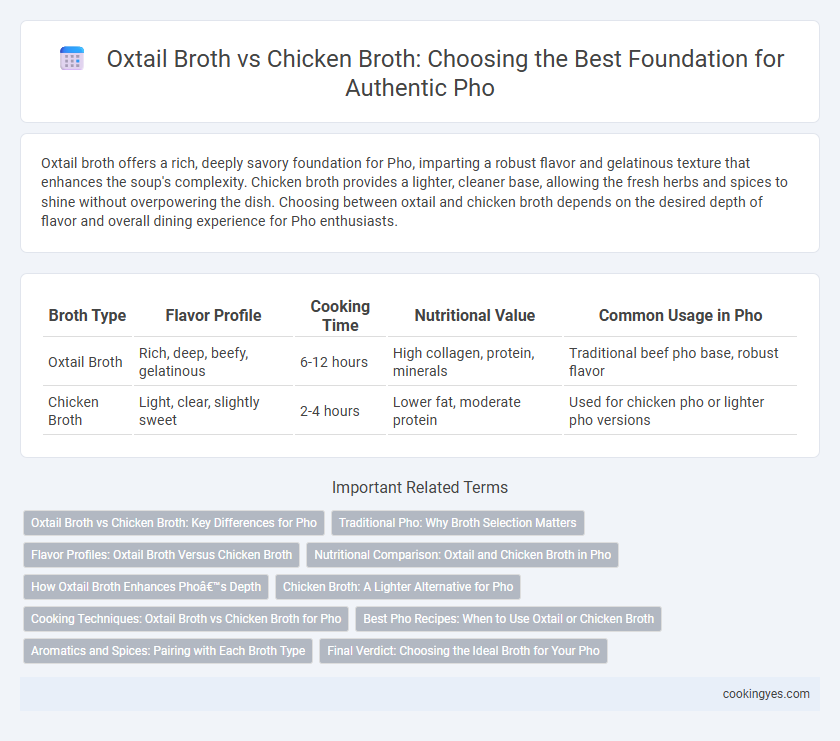 Oxtail Broth vs Chicken Broth: Choosing the Best Foundation for Authentic Pho

Oxtail broth offers a rich, deeply savory foundation for Pho, imparting a robust flavor and gelatinous texture that enhances the soup's complexity. Chicken broth provides a lighter, cleaner base, allowing the fresh herbs and spices to shine without overpowering the dish. Choosing between oxtail and chicken broth depends on the desired depth of flavor and overall dining experience for Pho enthusiasts.

| Broth Type | Flavor Profile | Cooking Time | Nutritional Value | Common Usage in Pho |
|---|---|---|---|---|
| Oxtail Broth | Rich, deep, beefy, gelatinous | 6-12 hours | High collagen, protein, minerals | Traditional beef pho base, robust flavor |
| Chicken Broth | Light, clear, slightly sweet | 2-4 hours | Lower fat, moderate protein | Used for chicken pho or lighter pho versions |

Important Related Terms

Oxtail Broth vs Chicken Broth: Key Differences for Pho
Traditional Pho: Why Broth Selection Matters
Flavor Profiles: Oxtail Broth Versus Chicken Broth
Nutritional Comparison: Oxtail and Chicken Broth in Pho
How Oxtail Broth Enhances Phoâ€™s Depth
Chicken Broth: A Lighter Alternative for Pho
Cooking Techniques: Oxtail Broth vs Chicken Broth for Pho
Best Pho Recipes: When to Use Oxtail or Chicken Broth
Aromatics and Spices: Pairing with Each Broth Type
Final Verdict: Choosing the Ideal Broth for Your Pho

cookingyes.com