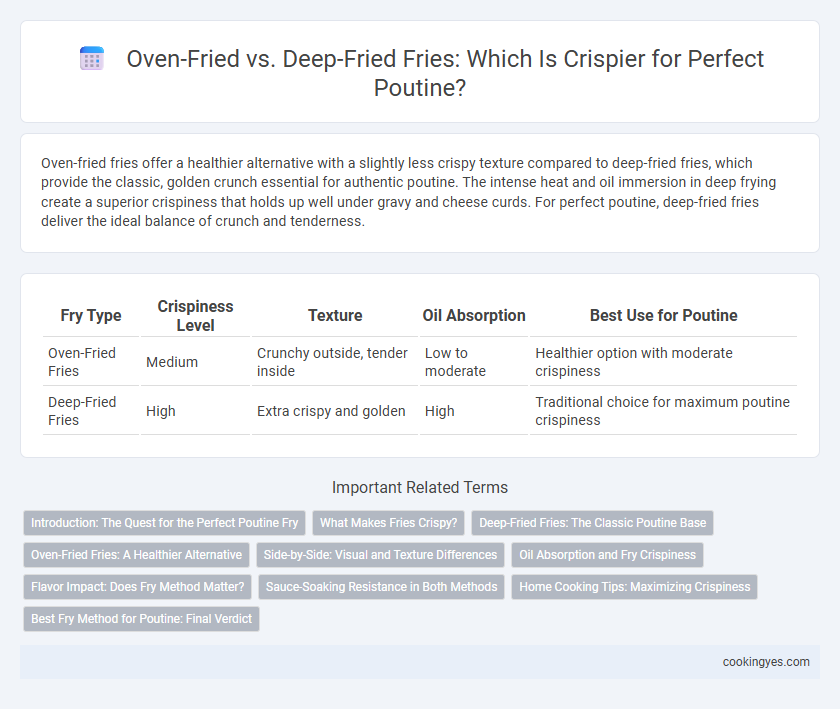 Oven-Fried vs. Deep-Fried Fries: Which Is Crispier for Perfect Poutine?

Oven-fried fries offer a healthier alternative with a slightly less crispy texture compared to deep-fried fries, which provide the classic, golden crunch essential for authentic poutine. The intense heat and oil immersion in deep frying create a superior crispiness that holds up well under gravy and cheese curds. For perfect poutine, deep-fried fries deliver the ideal balance of crunch and tenderness.

| Fry Type | Crispiness Level | Texture | Oil Absorption | Best Use for Poutine |
|---|---|---|---|---|
| Oven-Fried Fries | Medium | Crunchy outside, tender inside | Low to moderate | Healthier option with moderate crispiness |
| Deep-Fried Fries | High | Extra crispy and golden | High | Traditional choice for maximum poutine crispiness |

Important Related Terms

Introduction: The Quest for the Perfect Poutine Fry
What Makes Fries Crispy?
Deep-Fried Fries: The Classic Poutine Base
Oven-Fried Fries: A Healthier Alternative
Side-by-Side: Visual and Texture Differences
Oil Absorption and Fry Crispiness
Flavor Impact: Does Fry Method Matter?
Sauce-Soaking Resistance in Both Methods
Home Cooking Tips: Maximizing Crispiness
Best Fry Method for Poutine: Final Verdict

cookingyes.com