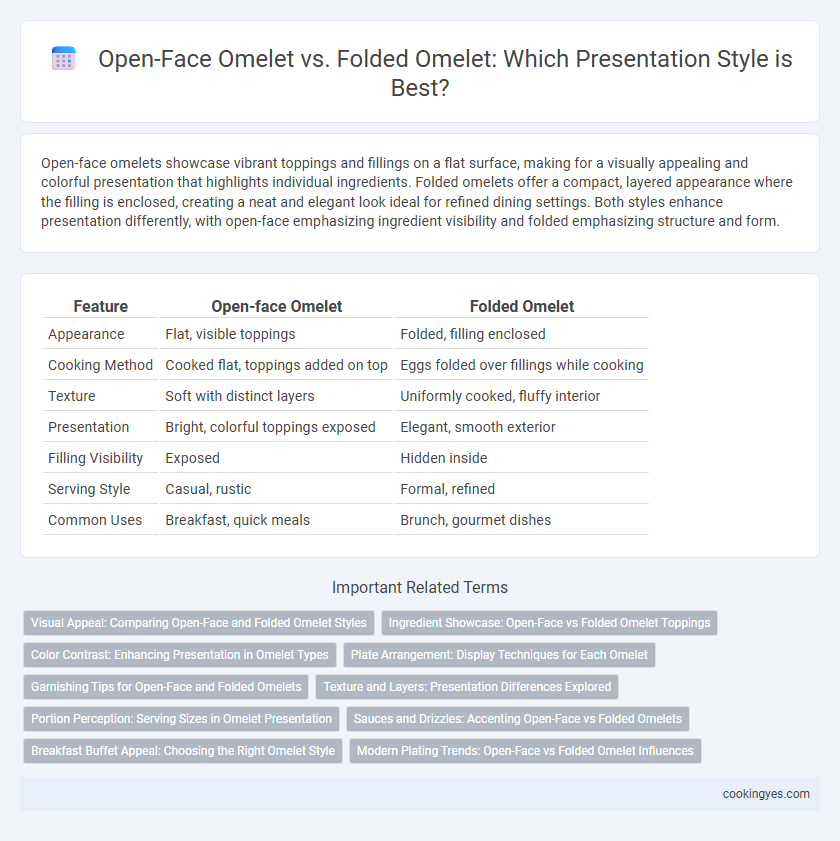 Open-Face Omelet vs. Folded Omelet: Which Presentation Style is Best?

Open-face omelets showcase vibrant toppings and fillings on a flat surface, making for a visually appealing and colorful presentation that highlights individual ingredients. Folded omelets offer a compact, layered appearance where the filling is enclosed, creating a neat and elegant look ideal for refined dining settings. Both styles enhance presentation differently, with open-face emphasizing ingredient visibility and folded emphasizing structure and form.

| Feature | Open-face Omelet | Folded Omelet |
|---|---|---|
| Appearance | Flat, visible toppings | Folded, filling enclosed |
| Cooking Method | Cooked flat, toppings added on top | Eggs folded over fillings while cooking |
| Texture | Soft with distinct layers | Uniformly cooked, fluffy interior |
| Presentation | Bright, colorful toppings exposed | Elegant, smooth exterior |
| Filling Visibility | Exposed | Hidden inside |
| Serving Style | Casual, rustic | Formal, refined |
| Common Uses | Breakfast, quick meals | Brunch, gourmet dishes |

Important Related Terms

Visual Appeal: Comparing Open-Face and Folded Omelet Styles

Ingredient Showcase: Open-Face vs Folded Omelet Toppings

Color Contrast: Enhancing Presentation in Omelet Types

Plate Arrangement: Display Techniques for Each Omelet

Garnishing Tips for Open-Face and Folded Omelets

Texture and Layers: Presentation Differences Explored

Portion Perception: Serving Sizes in Omelet Presentation

Sauces and Drizzles: Accenting Open-Face vs Folded Omelets

Breakfast Buffet Appeal: Choosing the Right Omelet Style

Modern Plating Trends: Open-Face vs Folded Omelet Influences

cookingyes.com