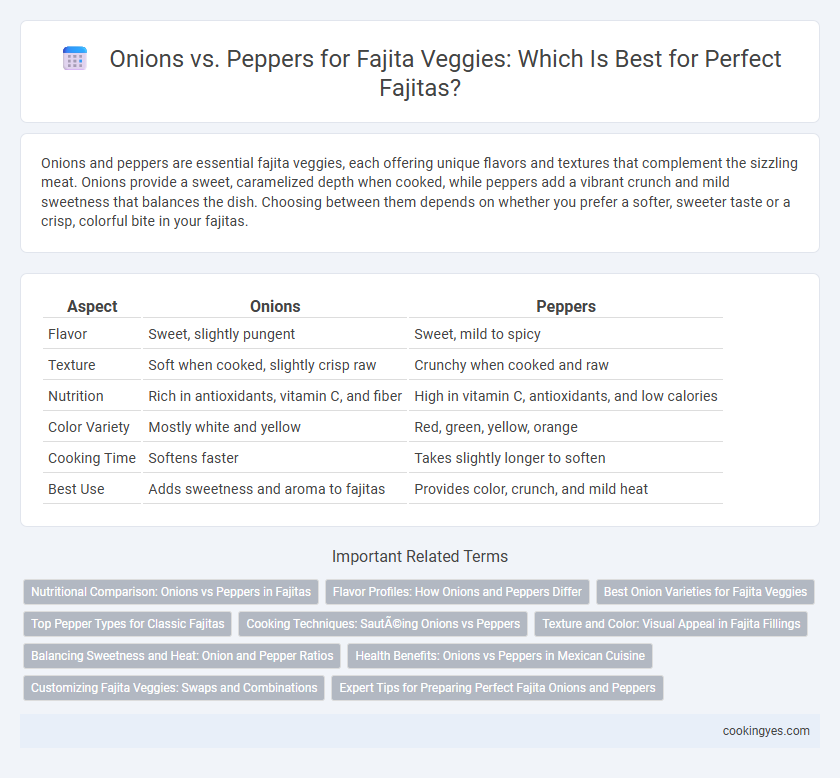 Onions vs. Peppers for Fajita Veggies: Which Is Best for Perfect Fajitas?

Onions and peppers are essential fajita veggies, each offering unique flavors and textures that complement the sizzling meat. Onions provide a sweet, caramelized depth when cooked, while peppers add a vibrant crunch and mild sweetness that balances the dish. Choosing between them depends on whether you prefer a softer, sweeter taste or a crisp, colorful bite in your fajitas.

| Aspect | Onions | Peppers |
|---|---|---|
| Flavor | Sweet, slightly pungent | Sweet, mild to spicy |
| Texture | Soft when cooked, slightly crisp raw | Crunchy when cooked and raw |
| Nutrition | Rich in antioxidants, vitamin C, and fiber | High in vitamin C, antioxidants, and low calories |
| Color Variety | Mostly white and yellow | Red, green, yellow, orange |
| Cooking Time | Softens faster | Takes slightly longer to soften |
| Best Use | Adds sweetness and aroma to fajitas | Provides color, crunch, and mild heat |

Important Related Terms

Nutritional Comparison: Onions vs Peppers in Fajitas
Flavor Profiles: How Onions and Peppers Differ
Best Onion Varieties for Fajita Veggies
Top Pepper Types for Classic Fajitas
Cooking Techniques: SautÃ©ing Onions vs Peppers
Texture and Color: Visual Appeal in Fajita Fillings
Balancing Sweetness and Heat: Onion and Pepper Ratios
Health Benefits: Onions vs Peppers in Mexican Cuisine
Customizing Fajita Veggies: Swaps and Combinations
Expert Tips for Preparing Perfect Fajita Onions and Peppers

cookingyes.com