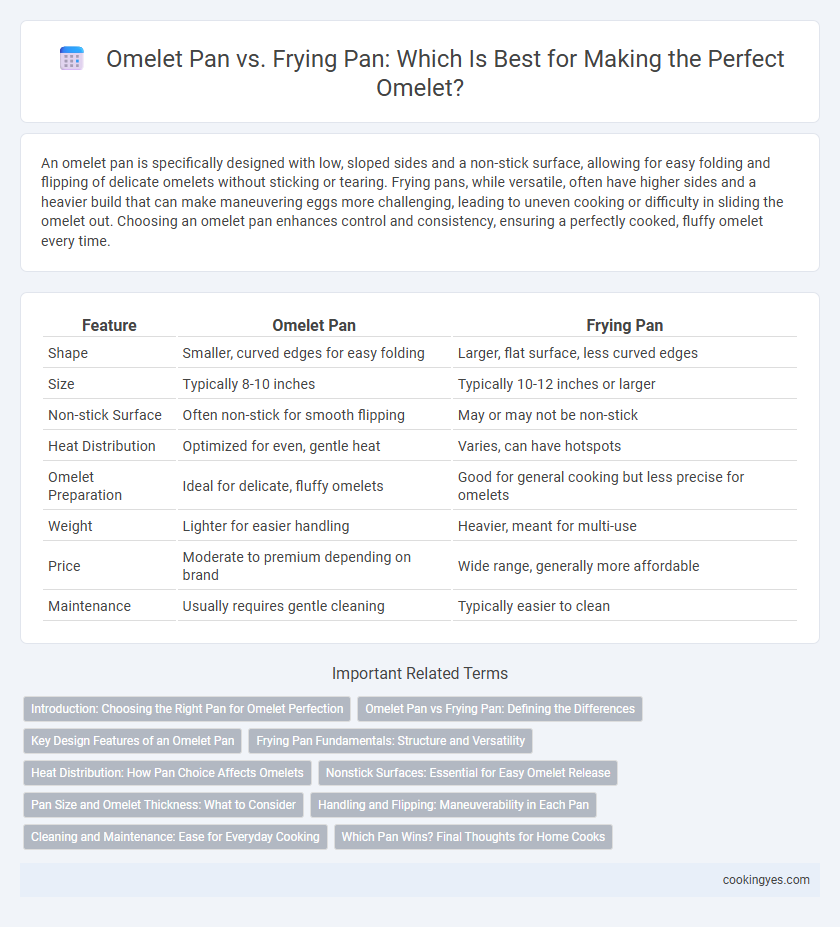 Omelet Pan vs. Frying Pan: Which Is Best for Making the Perfect Omelet?

An omelet pan is specifically designed with low, sloped sides and a non-stick surface, allowing for easy folding and flipping of delicate omelets without sticking or tearing. Frying pans, while versatile, often have higher sides and a heavier build that can make maneuvering eggs more challenging, leading to uneven cooking or difficulty in sliding the omelet out. Choosing an omelet pan enhances control and consistency, ensuring a perfectly cooked, fluffy omelet every time.

| Feature | Omelet Pan | Frying Pan |
|---|---|---|
| Shape | Smaller, curved edges for easy folding | Larger, flat surface, less curved edges |
| Size | Typically 8-10 inches | Typically 10-12 inches or larger |
| Non-stick Surface | Often non-stick for smooth flipping | May or may not be non-stick |
| Heat Distribution | Optimized for even, gentle heat | Varies, can have hotspots |
| Omelet Preparation | Ideal for delicate, fluffy omelets | Good for general cooking but less precise for omelets |
| Weight | Lighter for easier handling | Heavier, meant for multi-use |
| Price | Moderate to premium depending on brand | Wide range, generally more affordable |
| Maintenance | Usually requires gentle cleaning | Typically easier to clean |

Important Related Terms

Introduction: Choosing the Right Pan for Omelet Perfection
Omelet Pan vs Frying Pan: Defining the Differences
Key Design Features of an Omelet Pan
Frying Pan Fundamentals: Structure and Versatility
Heat Distribution: How Pan Choice Affects Omelets
Nonstick Surfaces: Essential for Easy Omelet Release
Pan Size and Omelet Thickness: What to Consider
Handling and Flipping: Maneuverability in Each Pan
Cleaning and Maintenance: Ease for Everyday Cooking
Which Pan Wins? Final Thoughts for Home Cooks

cookingyes.com