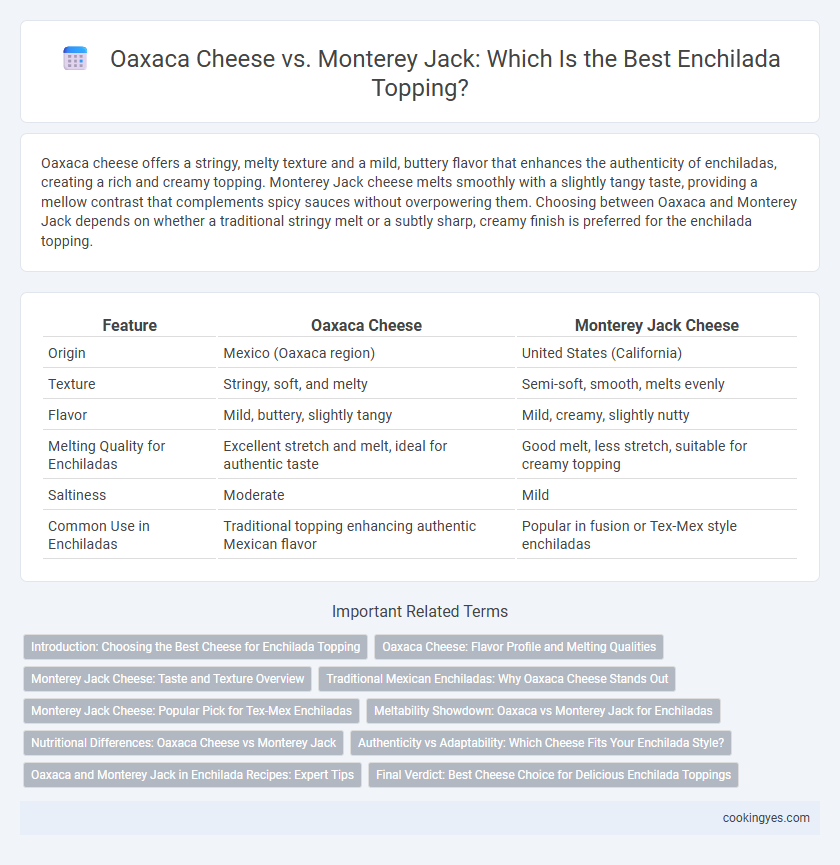 Oaxaca Cheese vs. Monterey Jack: Which Is the Best Enchilada Topping?

Oaxaca cheese offers a stringy, melty texture and a mild, buttery flavor that enhances the authenticity of enchiladas, creating a rich and creamy topping. Monterey Jack cheese melts smoothly with a slightly tangy taste, providing a mellow contrast that complements spicy sauces without overpowering them. Choosing between Oaxaca and Monterey Jack depends on whether a traditional stringy melt or a subtly sharp, creamy finish is preferred for the enchilada topping.

| Feature | Oaxaca Cheese | Monterey Jack Cheese |
|---|---|---|
| Origin | Mexico (Oaxaca region) | United States (California) |
| Texture | Stringy, soft, and melty | Semi-soft, smooth, melts evenly |
| Flavor | Mild, buttery, slightly tangy | Mild, creamy, slightly nutty |
| Melting Quality for Enchiladas | Excellent stretch and melt, ideal for authentic taste | Good melt, less stretch, suitable for creamy topping |
| Saltiness | Moderate | Mild |
| Common Use in Enchiladas | Traditional topping enhancing authentic Mexican flavor | Popular in fusion or Tex-Mex style enchiladas |

Important Related Terms

Introduction: Choosing the Best Cheese for Enchilada Topping
Oaxaca Cheese: Flavor Profile and Melting Qualities
Monterey Jack Cheese: Taste and Texture Overview
Traditional Mexican Enchiladas: Why Oaxaca Cheese Stands Out
Monterey Jack Cheese: Popular Pick for Tex-Mex Enchiladas
Meltability Showdown: Oaxaca vs Monterey Jack for Enchiladas
Nutritional Differences: Oaxaca Cheese vs Monterey Jack
Authenticity vs Adaptability: Which Cheese Fits Your Enchilada Style?
Oaxaca and Monterey Jack in Enchilada Recipes: Expert Tips
Final Verdict: Best Cheese Choice for Delicious Enchilada Toppings

cookingyes.com