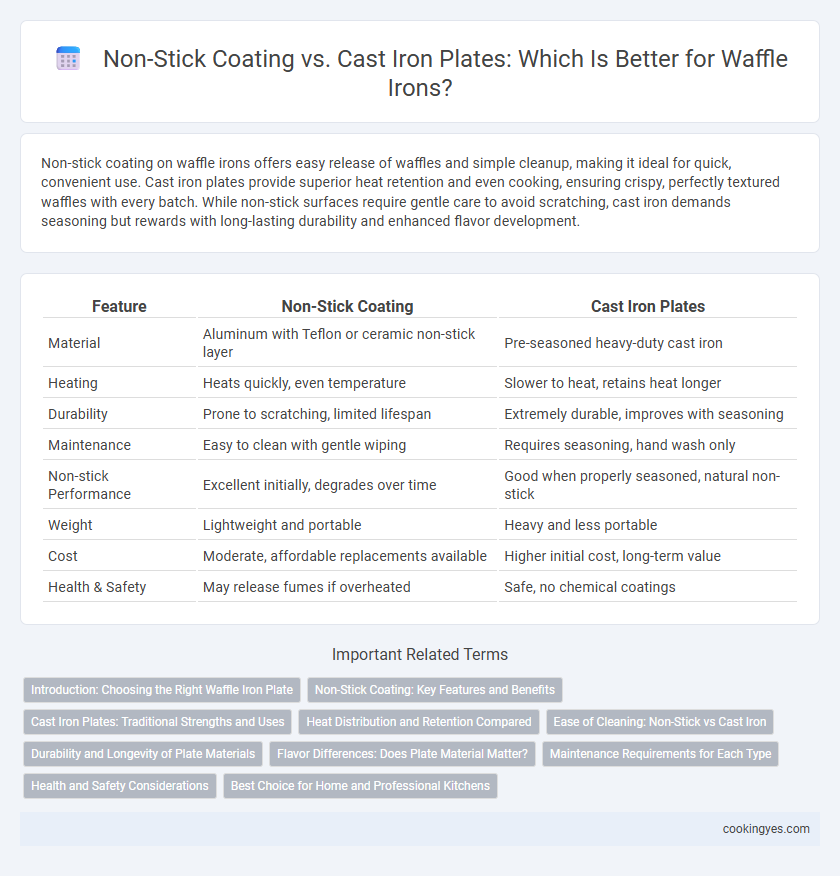 Non-Stick Coating vs. Cast Iron Plates: Which Is Better for Waffle Irons?

Non-stick coating on waffle irons offers easy release of waffles and simple cleanup, making it ideal for quick, convenient use. Cast iron plates provide superior heat retention and even cooking, ensuring crispy, perfectly textured waffles with every batch. While non-stick surfaces require gentle care to avoid scratching, cast iron demands seasoning but rewards with long-lasting durability and enhanced flavor development.

| Feature | Non-Stick Coating | Cast Iron Plates |
|---|---|---|
| Material | Aluminum with Teflon or ceramic non-stick layer | Pre-seasoned heavy-duty cast iron |
| Heating | Heats quickly, even temperature | Slower to heat, retains heat longer |
| Durability | Prone to scratching, limited lifespan | Extremely durable, improves with seasoning |
| Maintenance | Easy to clean with gentle wiping | Requires seasoning, hand wash only |
| Non-stick Performance | Excellent initially, degrades over time | Good when properly seasoned, natural non-stick |
| Weight | Lightweight and portable | Heavy and less portable |
| Cost | Moderate, affordable replacements available | Higher initial cost, long-term value |
| Health & Safety | May release fumes if overheated | Safe, no chemical coatings |

Important Related Terms

Introduction: Choosing the Right Waffle Iron Plate
Non-Stick Coating: Key Features and Benefits
Cast Iron Plates: Traditional Strengths and Uses
Heat Distribution and Retention Compared
Ease of Cleaning: Non-Stick vs Cast Iron
Durability and Longevity of Plate Materials
Flavor Differences: Does Plate Material Matter?
Maintenance Requirements for Each Type
Health and Safety Considerations
Best Choice for Home and Professional Kitchens

cookingyes.com