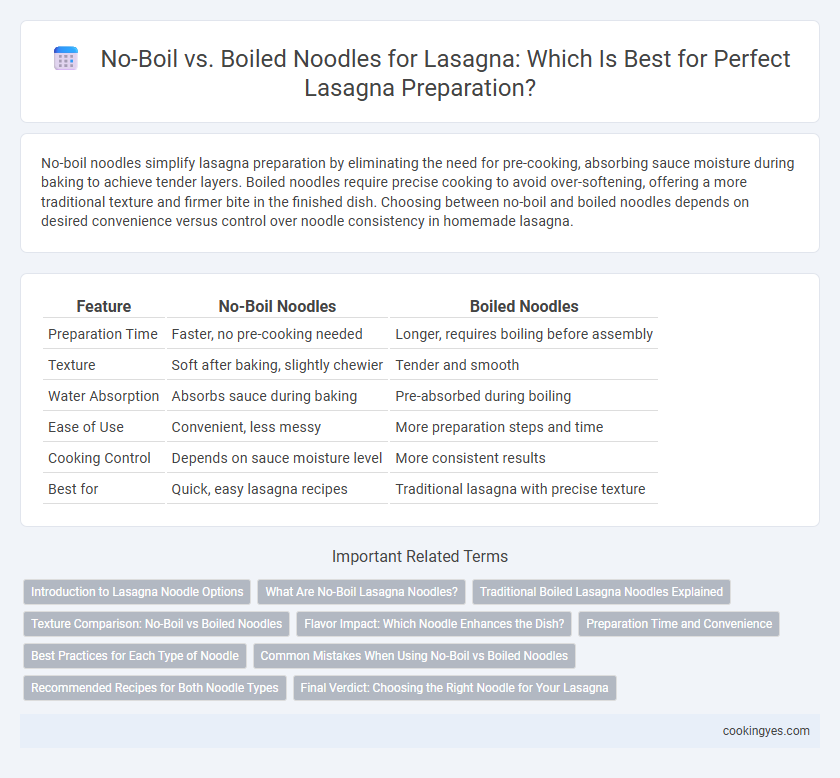 No-Boil vs. Boiled Noodles for Lasagna: Which Is Best for Perfect Lasagna Preparation?

No-boil noodles simplify lasagna preparation by eliminating the need for pre-cooking, absorbing sauce moisture during baking to achieve tender layers. Boiled noodles require precise cooking to avoid over-softening, offering a more traditional texture and firmer bite in the finished dish. Choosing between no-boil and boiled noodles depends on desired convenience versus control over noodle consistency in homemade lasagna.

| Feature | No-Boil Noodles | Boiled Noodles |
|---|---|---|
| Preparation Time | Faster, no pre-cooking needed | Longer, requires boiling before assembly |
| Texture | Soft after baking, slightly chewier | Tender and smooth |
| Water Absorption | Absorbs sauce during baking | Pre-absorbed during boiling |
| Ease of Use | Convenient, less messy | More preparation steps and time |
| Cooking Control | Depends on sauce moisture level | More consistent results |
| Best for | Quick, easy lasagna recipes | Traditional lasagna with precise texture |

Important Related Terms

Introduction to Lasagna Noodle Options
What Are No-Boil Lasagna Noodles?
Traditional Boiled Lasagna Noodles Explained
Texture Comparison: No-Boil vs Boiled Noodles
Flavor Impact: Which Noodle Enhances the Dish?
Preparation Time and Convenience
Best Practices for Each Type of Noodle
Common Mistakes When Using No-Boil vs Boiled Noodles
Recommended Recipes for Both Noodle Types
Final Verdict: Choosing the Right Noodle for Your Lasagna

cookingyes.com