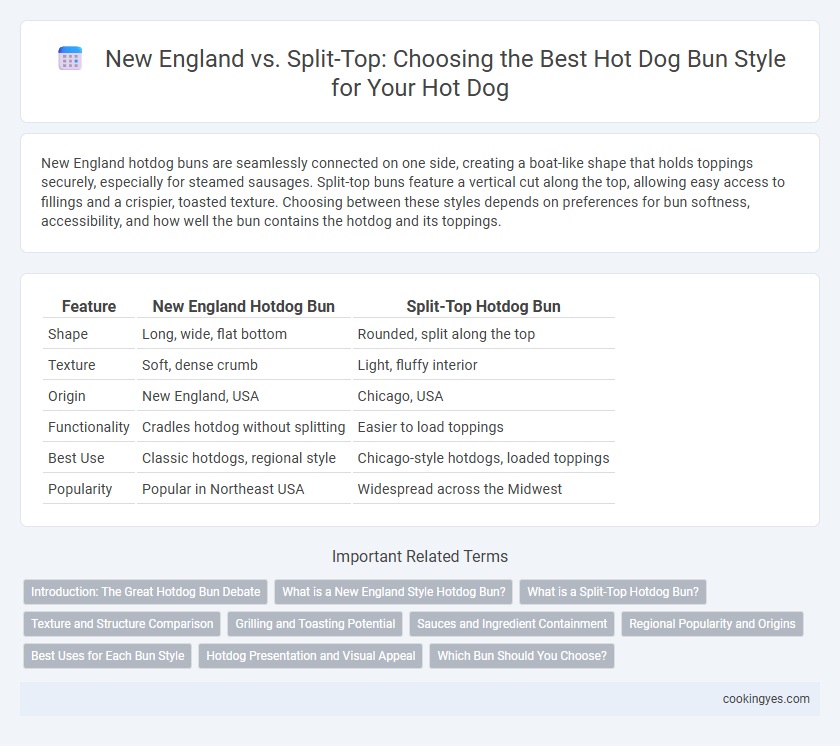 New England vs. Split-Top: Choosing the Best Hot Dog Bun Style for Your Hot Dog

New England hotdog buns are seamlessly connected on one side, creating a boat-like shape that holds toppings securely, especially for steamed sausages. Split-top buns feature a vertical cut along the top, allowing easy access to fillings and a crispier, toasted texture. Choosing between these styles depends on preferences for bun softness, accessibility, and how well the bun contains the hotdog and its toppings.

| Feature | New England Hotdog Bun | Split-Top Hotdog Bun |
|---|---|---|
| Shape | Long, wide, flat bottom | Rounded, split along the top |
| Texture | Soft, dense crumb | Light, fluffy interior |
| Origin | New England, USA | Chicago, USA |
| Functionality | Cradles hotdog without splitting | Easier to load toppings |
| Best Use | Classic hotdogs, regional style | Chicago-style hotdogs, loaded toppings |
| Popularity | Popular in Northeast USA | Widespread across the Midwest |

Important Related Terms

Introduction: The Great Hotdog Bun Debate
What is a New England Style Hotdog Bun?
What is a Split-Top Hotdog Bun?
Texture and Structure Comparison
Grilling and Toasting Potential
Sauces and Ingredient Containment
Regional Popularity and Origins
Best Uses for Each Bun Style
Hotdog Presentation and Visual Appeal
Which Bun Should You Choose?

cookingyes.com