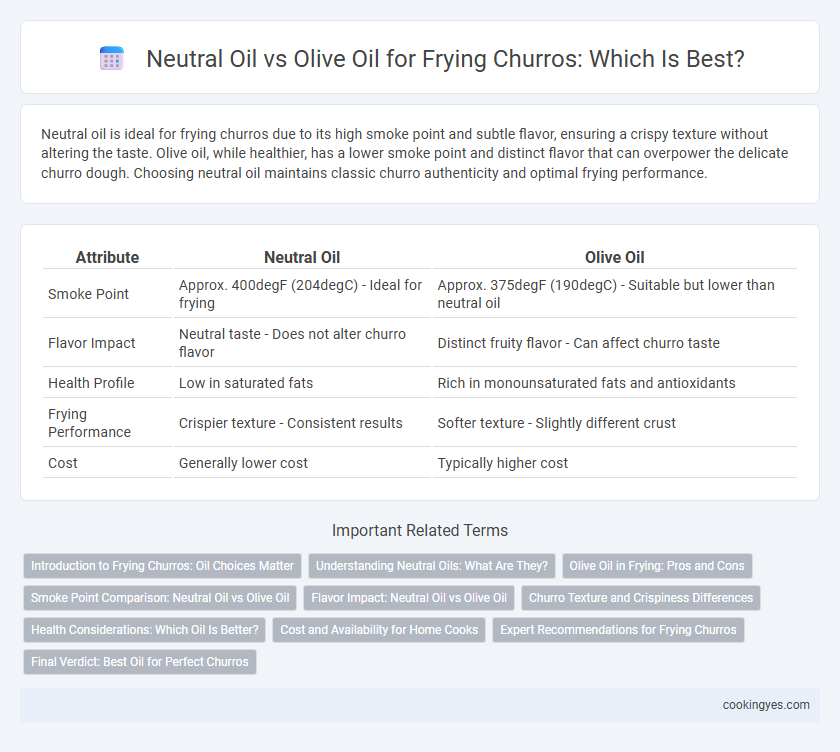 Neutral Oil vs Olive Oil for Frying Churros: Which Is Best?

Neutral oil is ideal for frying churros due to its high smoke point and subtle flavor, ensuring a crispy texture without altering the taste. Olive oil, while healthier, has a lower smoke point and distinct flavor that can overpower the delicate churro dough. Choosing neutral oil maintains classic churro authenticity and optimal frying performance.

| Attribute | Neutral Oil | Olive Oil |
|---|---|---|
| Smoke Point | Approx. 400degF (204degC) - Ideal for frying | Approx. 375degF (190degC) - Suitable but lower than neutral oil |
| Flavor Impact | Neutral taste - Does not alter churro flavor | Distinct fruity flavor - Can affect churro taste |
| Health Profile | Low in saturated fats | Rich in monounsaturated fats and antioxidants |
| Frying Performance | Crispier texture - Consistent results | Softer texture - Slightly different crust |
| Cost | Generally lower cost | Typically higher cost |

Important Related Terms

Introduction to Frying Churros: Oil Choices Matter
Understanding Neutral Oils: What Are They?
Olive Oil in Frying: Pros and Cons
Smoke Point Comparison: Neutral Oil vs Olive Oil
Flavor Impact: Neutral Oil vs Olive Oil
Churro Texture and Crispiness Differences
Health Considerations: Which Oil Is Better?
Cost and Availability for Home Cooks
Expert Recommendations for Frying Churros
Final Verdict: Best Oil for Perfect Churros

cookingyes.com