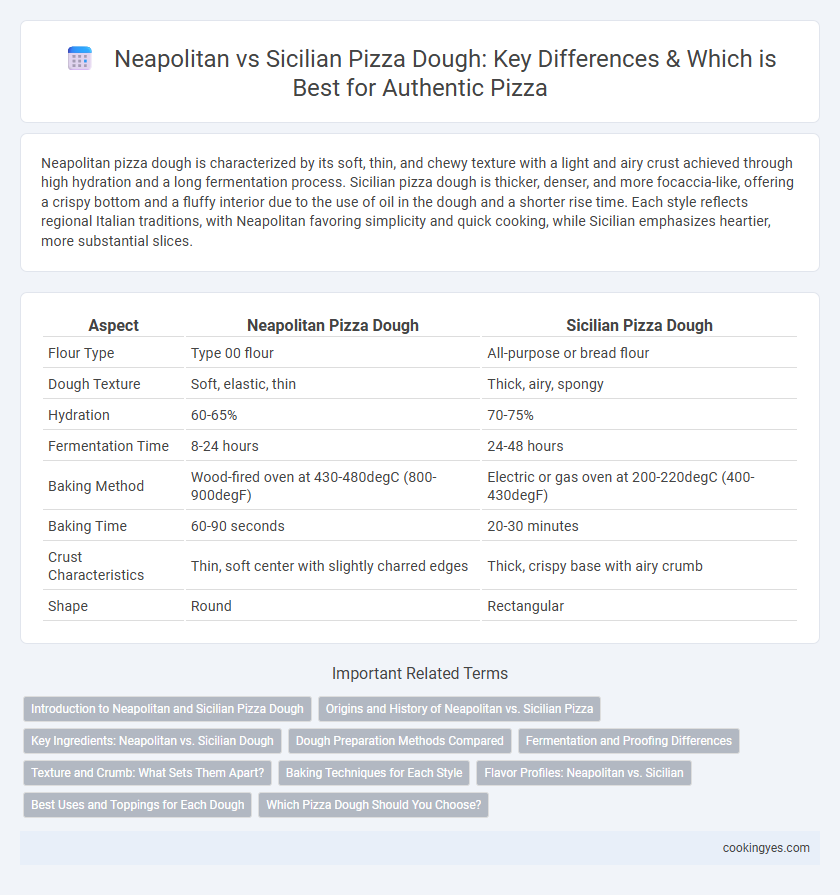 Neapolitan vs Sicilian Pizza Dough: Key Differences & Which is Best for Authentic Pizza

Neapolitan pizza dough is characterized by its soft, thin, and chewy texture with a light and airy crust achieved through high hydration and a long fermentation process. Sicilian pizza dough is thicker, denser, and more focaccia-like, offering a crispy bottom and a fluffy interior due to the use of oil in the dough and a shorter rise time. Each style reflects regional Italian traditions, with Neapolitan favoring simplicity and quick cooking, while Sicilian emphasizes heartier, more substantial slices.

| Aspect | Neapolitan Pizza Dough | Sicilian Pizza Dough |
|---|---|---|
| Flour Type | Type 00 flour | All-purpose or bread flour |
| Dough Texture | Soft, elastic, thin | Thick, airy, spongy |
| Hydration | 60-65% | 70-75% |
| Fermentation Time | 8-24 hours | 24-48 hours |
| Baking Method | Wood-fired oven at 430-480degC (800-900degF) | Electric or gas oven at 200-220degC (400-430degF) |
| Baking Time | 60-90 seconds | 20-30 minutes |
| Crust Characteristics | Thin, soft center with slightly charred edges | Thick, crispy base with airy crumb |
| Shape | Round | Rectangular |

Important Related Terms

Introduction to Neapolitan and Sicilian Pizza Dough
Origins and History of Neapolitan vs. Sicilian Pizza
Key Ingredients: Neapolitan vs. Sicilian Dough
Dough Preparation Methods Compared
Fermentation and Proofing Differences
Texture and Crumb: What Sets Them Apart?
Baking Techniques for Each Style
Flavor Profiles: Neapolitan vs. Sicilian
Best Uses and Toppings for Each Dough
Which Pizza Dough Should You Choose?

cookingyes.com