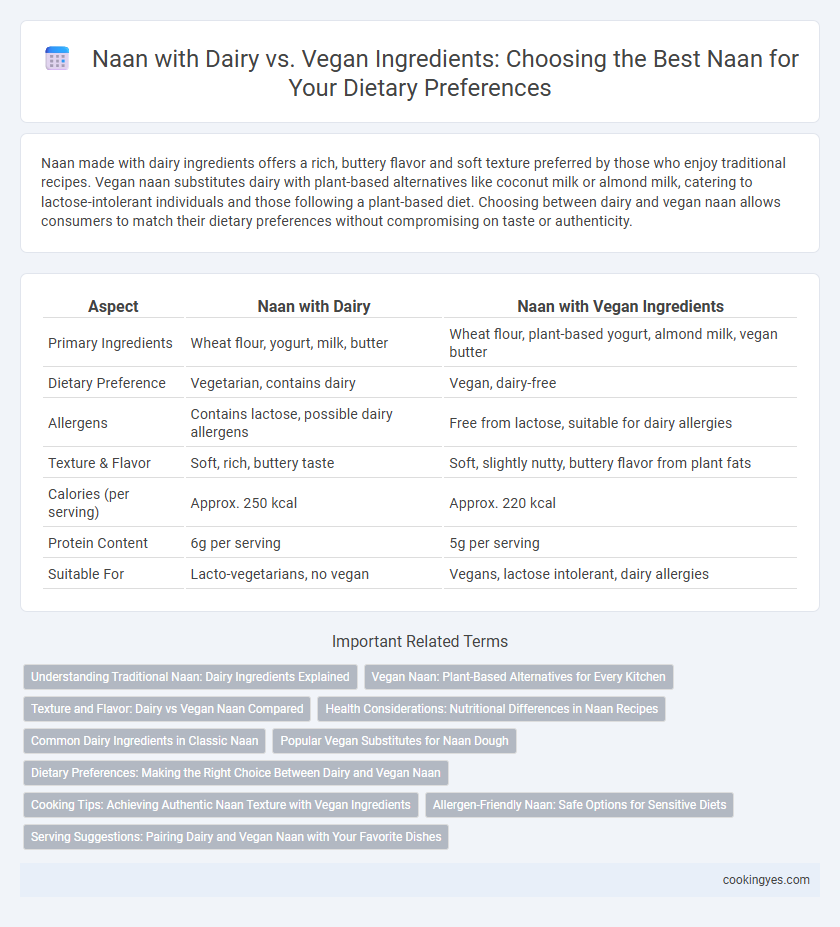 Naan with Dairy vs. Vegan Ingredients: Choosing the Best Naan for Your Dietary Preferences

Naan made with dairy ingredients offers a rich, buttery flavor and soft texture preferred by those who enjoy traditional recipes. Vegan naan substitutes dairy with plant-based alternatives like coconut milk or almond milk, catering to lactose-intolerant individuals and those following a plant-based diet. Choosing between dairy and vegan naan allows consumers to match their dietary preferences without compromising on taste or authenticity.

| Aspect | Naan with Dairy | Naan with Vegan Ingredients |
|---|---|---|
| Primary Ingredients | Wheat flour, yogurt, milk, butter | Wheat flour, plant-based yogurt, almond milk, vegan butter |
| Dietary Preference | Vegetarian, contains dairy | Vegan, dairy-free |
| Allergens | Contains lactose, possible dairy allergens | Free from lactose, suitable for dairy allergies |
| Texture & Flavor | Soft, rich, buttery taste | Soft, slightly nutty, buttery flavor from plant fats |
| Calories (per serving) | Approx. 250 kcal | Approx. 220 kcal |
| Protein Content | 6g per serving | 5g per serving |
| Suitable For | Lacto-vegetarians, no vegan | Vegans, lactose intolerant, dairy allergies |

Important Related Terms

Understanding Traditional Naan: Dairy Ingredients Explained
Vegan Naan: Plant-Based Alternatives for Every Kitchen
Texture and Flavor: Dairy vs Vegan Naan Compared
Health Considerations: Nutritional Differences in Naan Recipes
Common Dairy Ingredients in Classic Naan
Popular Vegan Substitutes for Naan Dough
Dietary Preferences: Making the Right Choice Between Dairy and Vegan Naan
Cooking Tips: Achieving Authentic Naan Texture with Vegan Ingredients
Allergen-Friendly Naan: Safe Options for Sensitive Diets
Serving Suggestions: Pairing Dairy and Vegan Naan with Your Favorite Dishes

cookingyes.com