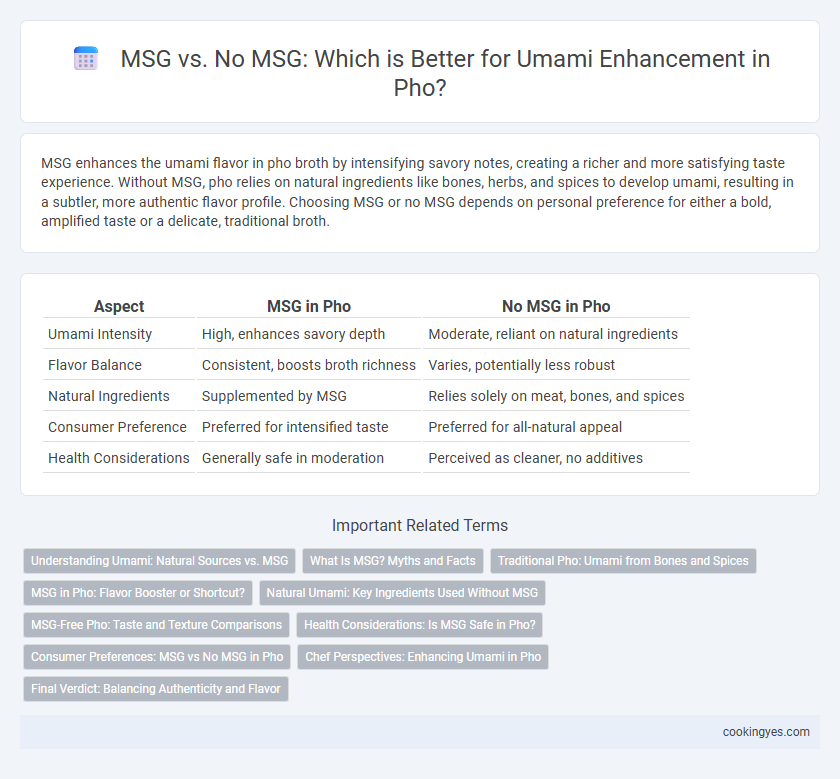 MSG vs. No MSG: Which is Better for Umami Enhancement in Pho?

MSG enhances the umami flavor in pho broth by intensifying savory notes, creating a richer and more satisfying taste experience. Without MSG, pho relies on natural ingredients like bones, herbs, and spices to develop umami, resulting in a subtler, more authentic flavor profile. Choosing MSG or no MSG depends on personal preference for either a bold, amplified taste or a delicate, traditional broth.

| Aspect | MSG in Pho | No MSG in Pho |
|---|---|---|
| Umami Intensity | High, enhances savory depth | Moderate, reliant on natural ingredients |
| Flavor Balance | Consistent, boosts broth richness | Varies, potentially less robust |
| Natural Ingredients | Supplemented by MSG | Relies solely on meat, bones, and spices |
| Consumer Preference | Preferred for intensified taste | Preferred for all-natural appeal |
| Health Considerations | Generally safe in moderation | Perceived as cleaner, no additives |

Important Related Terms

Understanding Umami: Natural Sources vs. MSG
What Is MSG? Myths and Facts
Traditional Pho: Umami from Bones and Spices
MSG in Pho: Flavor Booster or Shortcut?
Natural Umami: Key Ingredients Used Without MSG
MSG-Free Pho: Taste and Texture Comparisons
Health Considerations: Is MSG Safe in Pho?
Consumer Preferences: MSG vs No MSG in Pho
Chef Perspectives: Enhancing Umami in Pho
Final Verdict: Balancing Authenticity and Flavor

cookingyes.com