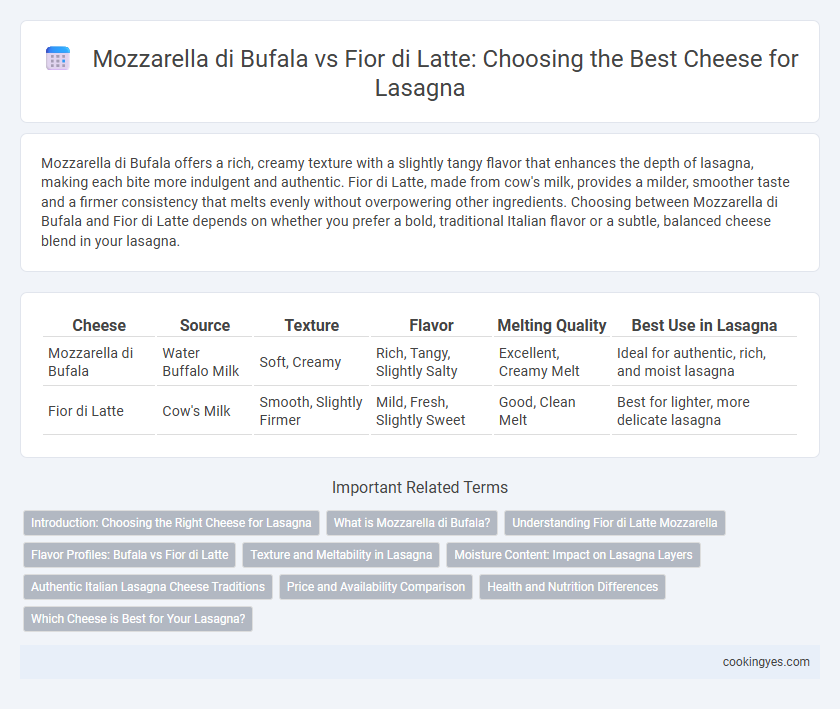 Mozzarella di Bufala vs Fior di Latte: Choosing the Best Cheese for Lasagna

Mozzarella di Bufala offers a rich, creamy texture with a slightly tangy flavor that enhances the depth of lasagna, making each bite more indulgent and authentic. Fior di Latte, made from cow's milk, provides a milder, smoother taste and a firmer consistency that melts evenly without overpowering other ingredients. Choosing between Mozzarella di Bufala and Fior di Latte depends on whether you prefer a bold, traditional Italian flavor or a subtle, balanced cheese blend in your lasagna.

| Cheese | Source | Texture | Flavor | Melting Quality | Best Use in Lasagna |
|---|---|---|---|---|---|
| Mozzarella di Bufala | Water Buffalo Milk | Soft, Creamy | Rich, Tangy, Slightly Salty | Excellent, Creamy Melt | Ideal for authentic, rich, and moist lasagna |
| Fior di Latte | Cow's Milk | Smooth, Slightly Firmer | Mild, Fresh, Slightly Sweet | Good, Clean Melt | Best for lighter, more delicate lasagna |

Important Related Terms

Introduction: Choosing the Right Cheese for Lasagna
What is Mozzarella di Bufala?
Understanding Fior di Latte Mozzarella
Flavor Profiles: Bufala vs Fior di Latte
Texture and Meltability in Lasagna
Moisture Content: Impact on Lasagna Layers
Authentic Italian Lasagna Cheese Traditions
Price and Availability Comparison
Health and Nutrition Differences
Which Cheese is Best for Your Lasagna?

cookingyes.com