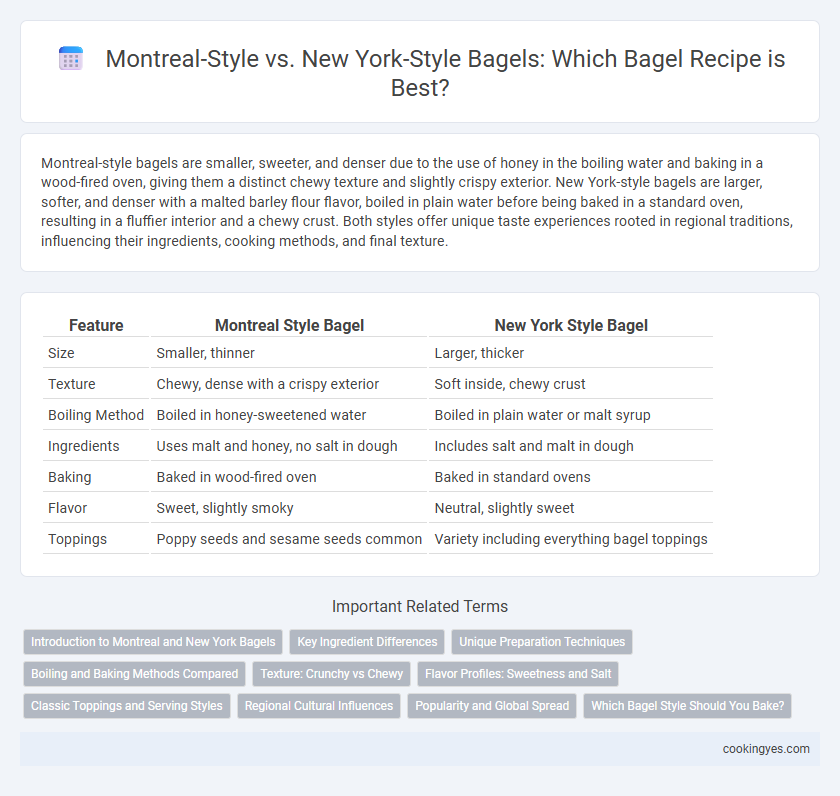 Montreal-Style vs. New York-Style Bagels: Which Bagel Recipe is Best?

Montreal-style bagels are smaller, sweeter, and denser due to the use of honey in the boiling water and baking in a wood-fired oven, giving them a distinct chewy texture and slightly crispy exterior. New York-style bagels are larger, softer, and denser with a malted barley flour flavor, boiled in plain water before being baked in a standard oven, resulting in a fluffier interior and a chewy crust. Both styles offer unique taste experiences rooted in regional traditions, influencing their ingredients, cooking methods, and final texture.

| Feature | Montreal Style Bagel | New York Style Bagel |
|---|---|---|
| Size | Smaller, thinner | Larger, thicker |
| Texture | Chewy, dense with a crispy exterior | Soft inside, chewy crust |
| Boiling Method | Boiled in honey-sweetened water | Boiled in plain water or malt syrup |
| Ingredients | Uses malt and honey, no salt in dough | Includes salt and malt in dough |
| Baking | Baked in wood-fired oven | Baked in standard ovens |
| Flavor | Sweet, slightly smoky | Neutral, slightly sweet |
| Toppings | Poppy seeds and sesame seeds common | Variety including everything bagel toppings |

Important Related Terms

Introduction to Montreal and New York Bagels
Key Ingredient Differences
Unique Preparation Techniques
Boiling and Baking Methods Compared
Texture: Crunchy vs Chewy
Flavor Profiles: Sweetness and Salt
Classic Toppings and Serving Styles
Regional Cultural Influences
Popularity and Global Spread
Which Bagel Style Should You Bake?

cookingyes.com