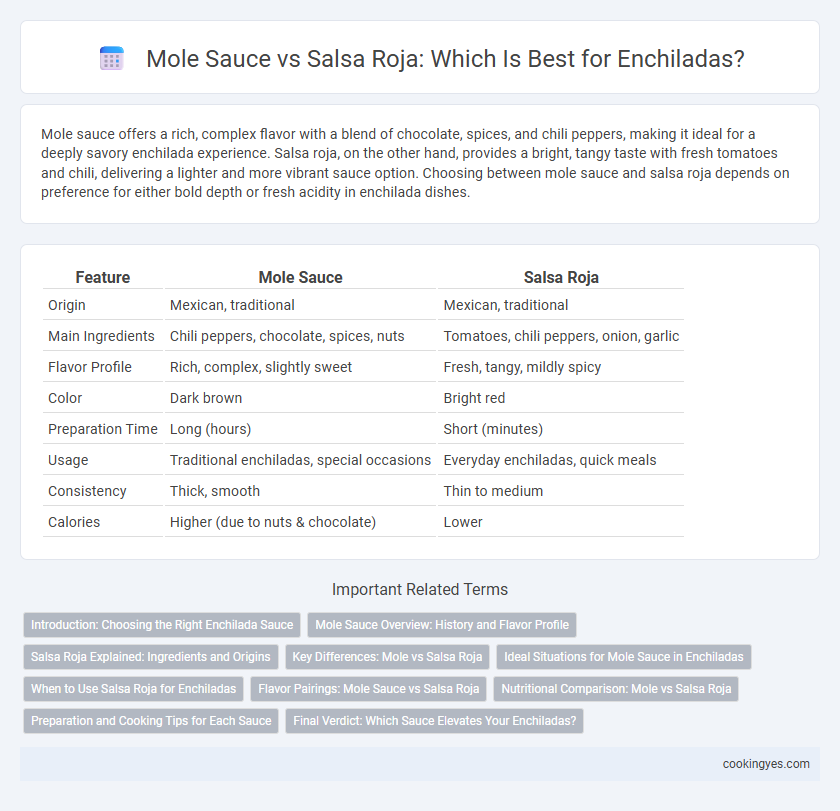 Mole Sauce vs Salsa Roja: Which Is Best for Enchiladas?

Mole sauce offers a rich, complex flavor with a blend of chocolate, spices, and chili peppers, making it ideal for a deeply savory enchilada experience. Salsa roja, on the other hand, provides a bright, tangy taste with fresh tomatoes and chili, delivering a lighter and more vibrant sauce option. Choosing between mole sauce and salsa roja depends on preference for either bold depth or fresh acidity in enchilada dishes.

| Feature | Mole Sauce | Salsa Roja |
|---|---|---|
| Origin | Mexican, traditional | Mexican, traditional |
| Main Ingredients | Chili peppers, chocolate, spices, nuts | Tomatoes, chili peppers, onion, garlic |
| Flavor Profile | Rich, complex, slightly sweet | Fresh, tangy, mildly spicy |
| Color | Dark brown | Bright red |
| Preparation Time | Long (hours) | Short (minutes) |
| Usage | Traditional enchiladas, special occasions | Everyday enchiladas, quick meals |
| Consistency | Thick, smooth | Thin to medium |
| Calories | Higher (due to nuts & chocolate) | Lower |

Important Related Terms

Introduction: Choosing the Right Enchilada Sauce
Mole Sauce Overview: History and Flavor Profile
Salsa Roja Explained: Ingredients and Origins
Key Differences: Mole vs Salsa Roja
Ideal Situations for Mole Sauce in Enchiladas
When to Use Salsa Roja for Enchiladas
Flavor Pairings: Mole Sauce vs Salsa Roja
Nutritional Comparison: Mole vs Salsa Roja
Preparation and Cooking Tips for Each Sauce
Final Verdict: Which Sauce Elevates Your Enchiladas?

cookingyes.com