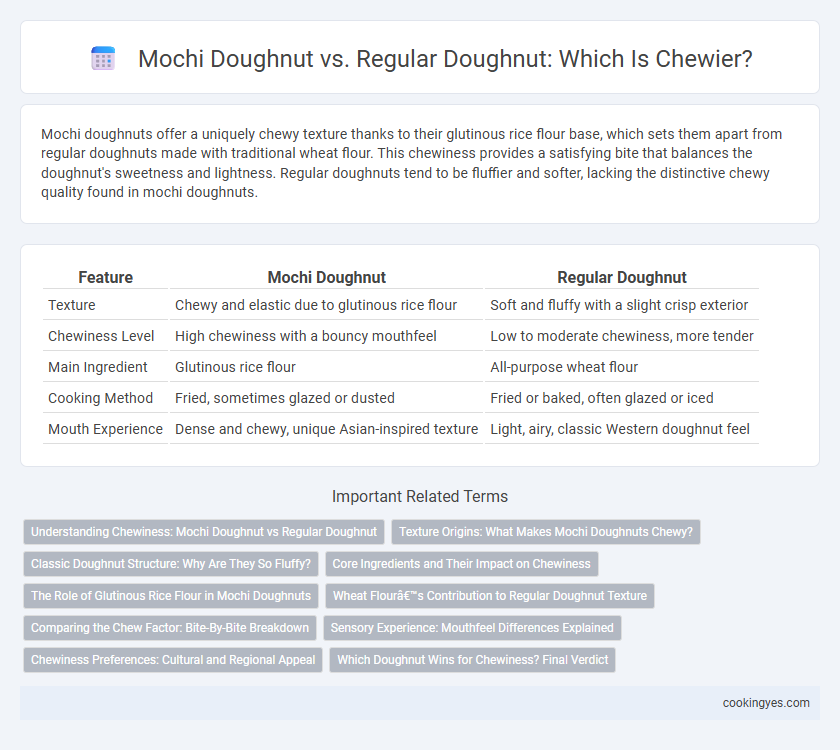 Mochi Doughnut vs. Regular Doughnut: Which Is Chewier?

Mochi doughnuts offer a uniquely chewy texture thanks to their glutinous rice flour base, which sets them apart from regular doughnuts made with traditional wheat flour. This chewiness provides a satisfying bite that balances the doughnut's sweetness and lightness. Regular doughnuts tend to be fluffier and softer, lacking the distinctive chewy quality found in mochi doughnuts.

| Feature | Mochi Doughnut | Regular Doughnut |
|---|---|---|
| Texture | Chewy and elastic due to glutinous rice flour | Soft and fluffy with a slight crisp exterior |
| Chewiness Level | High chewiness with a bouncy mouthfeel | Low to moderate chewiness, more tender |
| Main Ingredient | Glutinous rice flour | All-purpose wheat flour |
| Cooking Method | Fried, sometimes glazed or dusted | Fried or baked, often glazed or iced |
| Mouth Experience | Dense and chewy, unique Asian-inspired texture | Light, airy, classic Western doughnut feel |

Important Related Terms

Understanding Chewiness: Mochi Doughnut vs Regular Doughnut
Texture Origins: What Makes Mochi Doughnuts Chewy?
Classic Doughnut Structure: Why Are They So Fluffy?
Core Ingredients and Their Impact on Chewiness
The Role of Glutinous Rice Flour in Mochi Doughnuts
Wheat Flourâ€™s Contribution to Regular Doughnut Texture
Comparing the Chew Factor: Bite-By-Bite Breakdown
Sensory Experience: Mouthfeel Differences Explained
Chewiness Preferences: Cultural and Regional Appeal
Which Doughnut Wins for Chewiness? Final Verdict

cookingyes.com