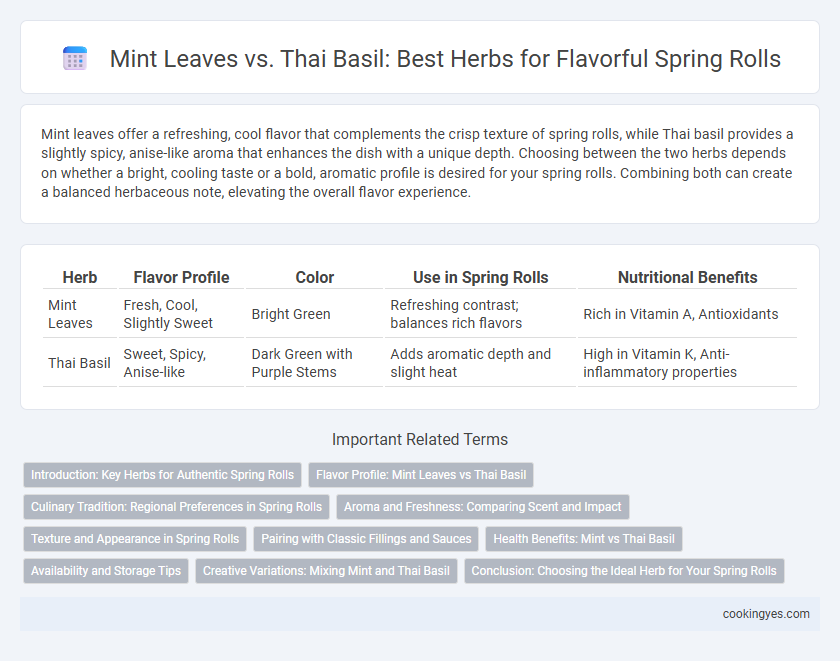 Mint Leaves vs. Thai Basil: Best Herbs for Flavorful Spring Rolls

Mint leaves offer a refreshing, cool flavor that complements the crisp texture of spring rolls, while Thai basil provides a slightly spicy, anise-like aroma that enhances the dish with a unique depth. Choosing between the two herbs depends on whether a bright, cooling taste or a bold, aromatic profile is desired for your spring rolls. Combining both can create a balanced herbaceous note, elevating the overall flavor experience.

| Herb | Flavor Profile | Color | Use in Spring Rolls | Nutritional Benefits |
|---|---|---|---|---|
| Mint Leaves | Fresh, Cool, Slightly Sweet | Bright Green | Refreshing contrast; balances rich flavors | Rich in Vitamin A, Antioxidants |
| Thai Basil | Sweet, Spicy, Anise-like | Dark Green with Purple Stems | Adds aromatic depth and slight heat | High in Vitamin K, Anti-inflammatory properties |

Important Related Terms

Introduction: Key Herbs for Authentic Spring Rolls
Flavor Profile: Mint Leaves vs Thai Basil
Culinary Tradition: Regional Preferences in Spring Rolls
Aroma and Freshness: Comparing Scent and Impact
Texture and Appearance in Spring Rolls
Pairing with Classic Fillings and Sauces
Health Benefits: Mint vs Thai Basil
Availability and Storage Tips
Creative Variations: Mixing Mint and Thai Basil
Conclusion: Choosing the Ideal Herb for Your Spring Rolls

cookingyes.com