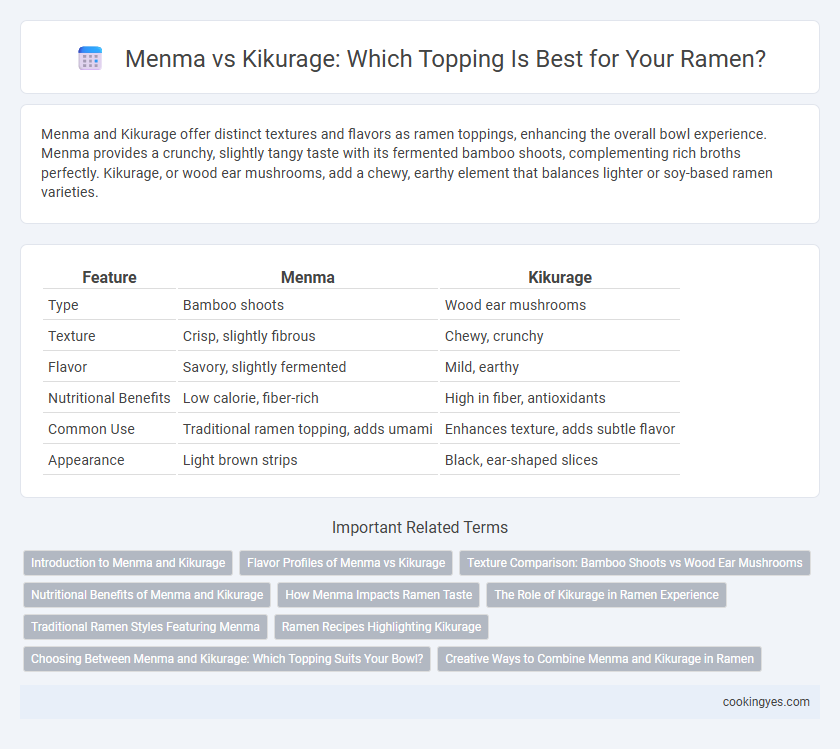 Menma vs Kikurage: Which Topping Is Best for Your Ramen?

Menma and Kikurage offer distinct textures and flavors as ramen toppings, enhancing the overall bowl experience. Menma provides a crunchy, slightly tangy taste with its fermented bamboo shoots, complementing rich broths perfectly. Kikurage, or wood ear mushrooms, add a chewy, earthy element that balances lighter or soy-based ramen varieties.

| Feature | Menma | Kikurage |
|---|---|---|
| Type | Bamboo shoots | Wood ear mushrooms |
| Texture | Crisp, slightly fibrous | Chewy, crunchy |
| Flavor | Savory, slightly fermented | Mild, earthy |
| Nutritional Benefits | Low calorie, fiber-rich | High in fiber, antioxidants |
| Common Use | Traditional ramen topping, adds umami | Enhances texture, adds subtle flavor |
| Appearance | Light brown strips | Black, ear-shaped slices |

Important Related Terms

Introduction to Menma and Kikurage
Flavor Profiles of Menma vs Kikurage
Texture Comparison: Bamboo Shoots vs Wood Ear Mushrooms
Nutritional Benefits of Menma and Kikurage
How Menma Impacts Ramen Taste
The Role of Kikurage in Ramen Experience
Traditional Ramen Styles Featuring Menma
Ramen Recipes Highlighting Kikurage
Choosing Between Menma and Kikurage: Which Topping Suits Your Bowl?
Creative Ways to Combine Menma and Kikurage in Ramen

cookingyes.com