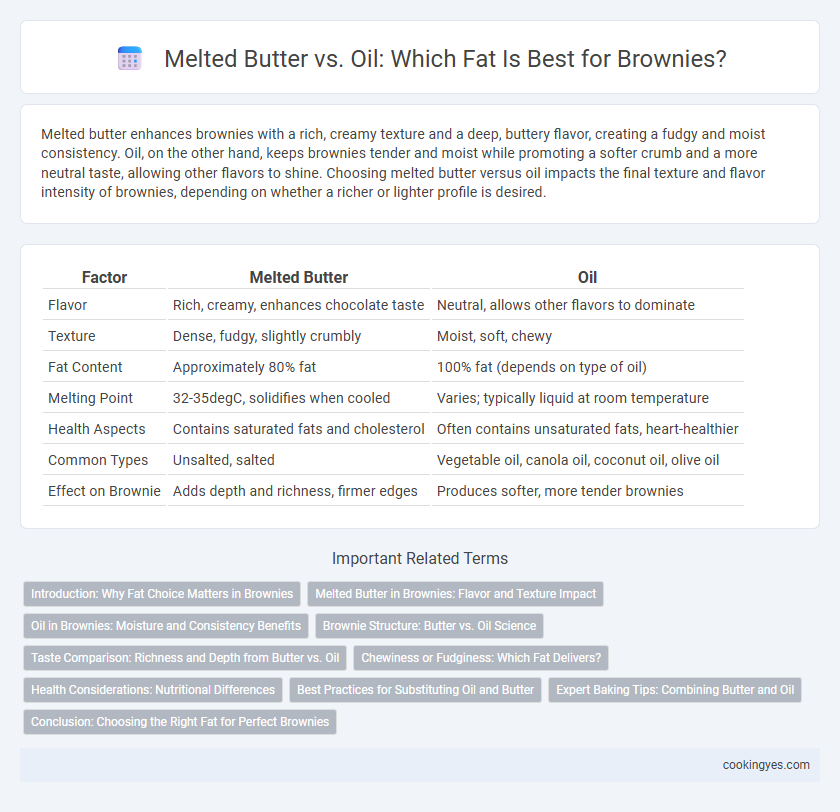 Melted Butter vs. Oil: Which Fat Is Best for Brownies?

Melted butter enhances brownies with a rich, creamy texture and a deep, buttery flavor, creating a fudgy and moist consistency. Oil, on the other hand, keeps brownies tender and moist while promoting a softer crumb and a more neutral taste, allowing other flavors to shine. Choosing melted butter versus oil impacts the final texture and flavor intensity of brownies, depending on whether a richer or lighter profile is desired.

| Factor | Melted Butter | Oil |
|---|---|---|
| Flavor | Rich, creamy, enhances chocolate taste | Neutral, allows other flavors to dominate |
| Texture | Dense, fudgy, slightly crumbly | Moist, soft, chewy |
| Fat Content | Approximately 80% fat | 100% fat (depends on type of oil) |
| Melting Point | 32-35degC, solidifies when cooled | Varies; typically liquid at room temperature |
| Health Aspects | Contains saturated fats and cholesterol | Often contains unsaturated fats, heart-healthier |
| Common Types | Unsalted, salted | Vegetable oil, canola oil, coconut oil, olive oil |
| Effect on Brownie | Adds depth and richness, firmer edges | Produces softer, more tender brownies |

Important Related Terms

Introduction: Why Fat Choice Matters in Brownies
Melted Butter in Brownies: Flavor and Texture Impact
Oil in Brownies: Moisture and Consistency Benefits
Brownie Structure: Butter vs. Oil Science
Taste Comparison: Richness and Depth from Butter vs. Oil
Chewiness or Fudginess: Which Fat Delivers?
Health Considerations: Nutritional Differences
Best Practices for Substituting Oil and Butter
Expert Baking Tips: Combining Butter and Oil
Conclusion: Choosing the Right Fat for Perfect Brownies

cookingyes.com