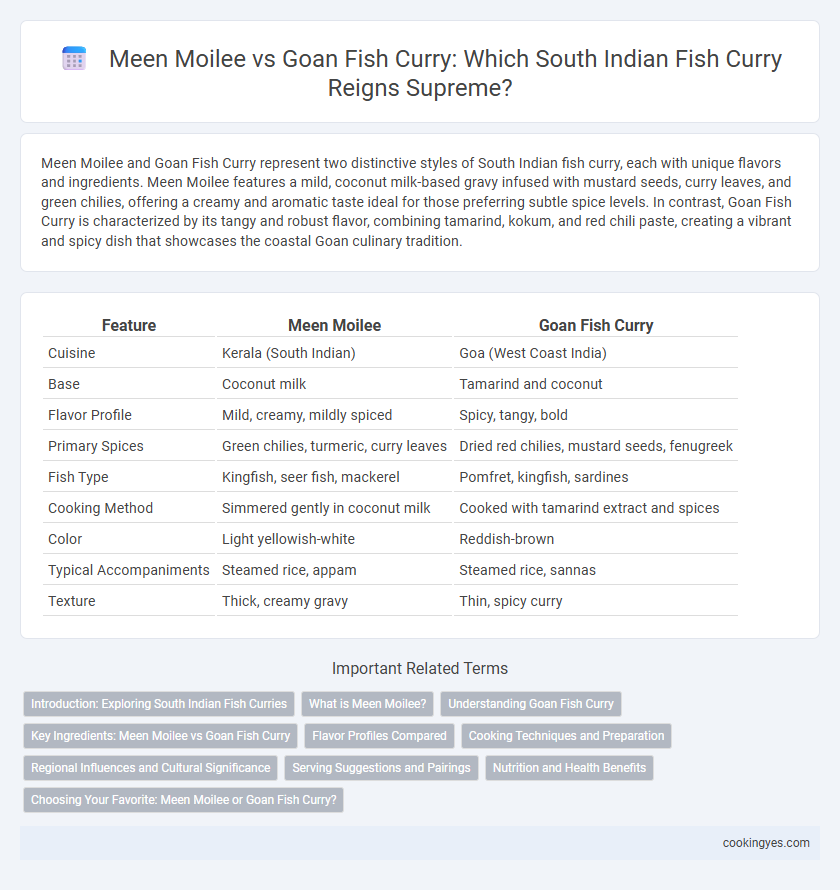 Meen Moilee vs Goan Fish Curry: Which South Indian Fish Curry Reigns Supreme?

Meen Moilee and Goan Fish Curry represent two distinctive styles of South Indian fish curry, each with unique flavors and ingredients. Meen Moilee features a mild, coconut milk-based gravy infused with mustard seeds, curry leaves, and green chilies, offering a creamy and aromatic taste ideal for those preferring subtle spice levels. In contrast, Goan Fish Curry is characterized by its tangy and robust flavor, combining tamarind, kokum, and red chili paste, creating a vibrant and spicy dish that showcases the coastal Goan culinary tradition.

| Feature | Meen Moilee | Goan Fish Curry |
|---|---|---|
| Cuisine | Kerala (South Indian) | Goa (West Coast India) |
| Base | Coconut milk | Tamarind and coconut |
| Flavor Profile | Mild, creamy, mildly spiced | Spicy, tangy, bold |
| Primary Spices | Green chilies, turmeric, curry leaves | Dried red chilies, mustard seeds, fenugreek |
| Fish Type | Kingfish, seer fish, mackerel | Pomfret, kingfish, sardines |
| Cooking Method | Simmered gently in coconut milk | Cooked with tamarind extract and spices |
| Color | Light yellowish-white | Reddish-brown |
| Typical Accompaniments | Steamed rice, appam | Steamed rice, sannas |
| Texture | Thick, creamy gravy | Thin, spicy curry |

Important Related Terms

Introduction: Exploring South Indian Fish Curries
What is Meen Moilee?
Understanding Goan Fish Curry
Key Ingredients: Meen Moilee vs Goan Fish Curry
Flavor Profiles Compared
Cooking Techniques and Preparation
Regional Influences and Cultural Significance
Serving Suggestions and Pairings
Nutrition and Health Benefits
Choosing Your Favorite: Meen Moilee or Goan Fish Curry?

cookingyes.com