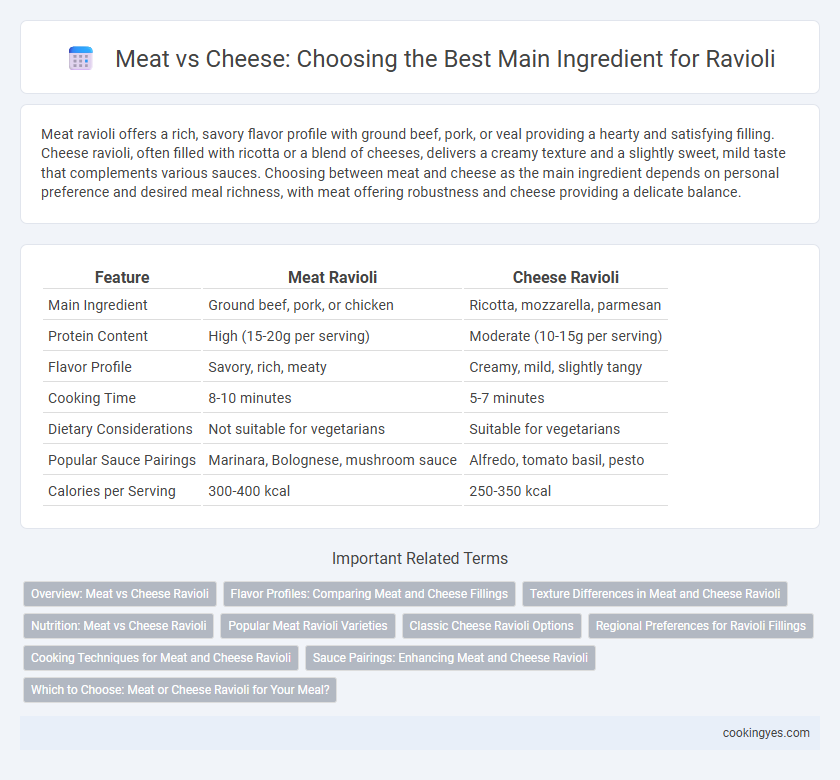 Meat vs Cheese: Choosing the Best Main Ingredient for Ravioli

Meat ravioli offers a rich, savory flavor profile with ground beef, pork, or veal providing a hearty and satisfying filling. Cheese ravioli, often filled with ricotta or a blend of cheeses, delivers a creamy texture and a slightly sweet, mild taste that complements various sauces. Choosing between meat and cheese as the main ingredient depends on personal preference and desired meal richness, with meat offering robustness and cheese providing a delicate balance.

| Feature | Meat Ravioli | Cheese Ravioli |
|---|---|---|
| Main Ingredient | Ground beef, pork, or chicken | Ricotta, mozzarella, parmesan |
| Protein Content | High (15-20g per serving) | Moderate (10-15g per serving) |
| Flavor Profile | Savory, rich, meaty | Creamy, mild, slightly tangy |
| Cooking Time | 8-10 minutes | 5-7 minutes |
| Dietary Considerations | Not suitable for vegetarians | Suitable for vegetarians |
| Popular Sauce Pairings | Marinara, Bolognese, mushroom sauce | Alfredo, tomato basil, pesto |
| Calories per Serving | 300-400 kcal | 250-350 kcal |

Important Related Terms

Overview: Meat vs Cheese Ravioli
Flavor Profiles: Comparing Meat and Cheese Fillings
Texture Differences in Meat and Cheese Ravioli
Nutrition: Meat vs Cheese Ravioli
Popular Meat Ravioli Varieties
Classic Cheese Ravioli Options
Regional Preferences for Ravioli Fillings
Cooking Techniques for Meat and Cheese Ravioli
Sauce Pairings: Enhancing Meat and Cheese Ravioli
Which to Choose: Meat or Cheese Ravioli for Your Meal?

cookingyes.com