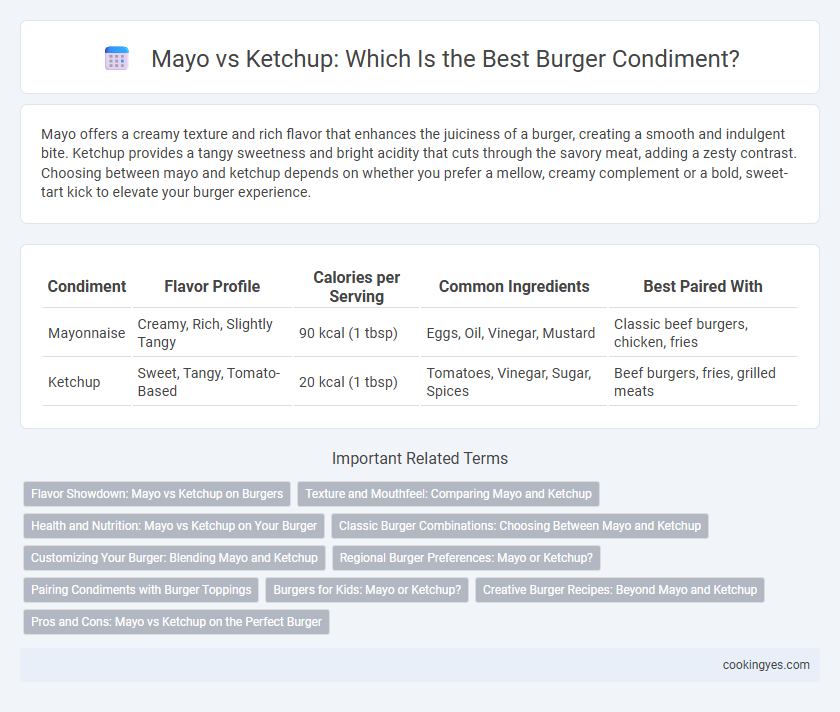 Mayo vs Ketchup: Which Is the Best Burger Condiment?

Mayo offers a creamy texture and rich flavor that enhances the juiciness of a burger, creating a smooth and indulgent bite. Ketchup provides a tangy sweetness and bright acidity that cuts through the savory meat, adding a zesty contrast. Choosing between mayo and ketchup depends on whether you prefer a mellow, creamy complement or a bold, sweet-tart kick to elevate your burger experience.

| Condiment | Flavor Profile | Calories per Serving | Common Ingredients | Best Paired With |
|---|---|---|---|---|
| Mayonnaise | Creamy, Rich, Slightly Tangy | 90 kcal (1 tbsp) | Eggs, Oil, Vinegar, Mustard | Classic beef burgers, chicken, fries |
| Ketchup | Sweet, Tangy, Tomato-Based | 20 kcal (1 tbsp) | Tomatoes, Vinegar, Sugar, Spices | Beef burgers, fries, grilled meats |

Important Related Terms

Flavor Showdown: Mayo vs Ketchup on Burgers
Texture and Mouthfeel: Comparing Mayo and Ketchup
Health and Nutrition: Mayo vs Ketchup on Your Burger
Classic Burger Combinations: Choosing Between Mayo and Ketchup
Customizing Your Burger: Blending Mayo and Ketchup
Regional Burger Preferences: Mayo or Ketchup?
Pairing Condiments with Burger Toppings
Burgers for Kids: Mayo or Ketchup?
Creative Burger Recipes: Beyond Mayo and Ketchup
Pros and Cons: Mayo vs Ketchup on the Perfect Burger

cookingyes.com