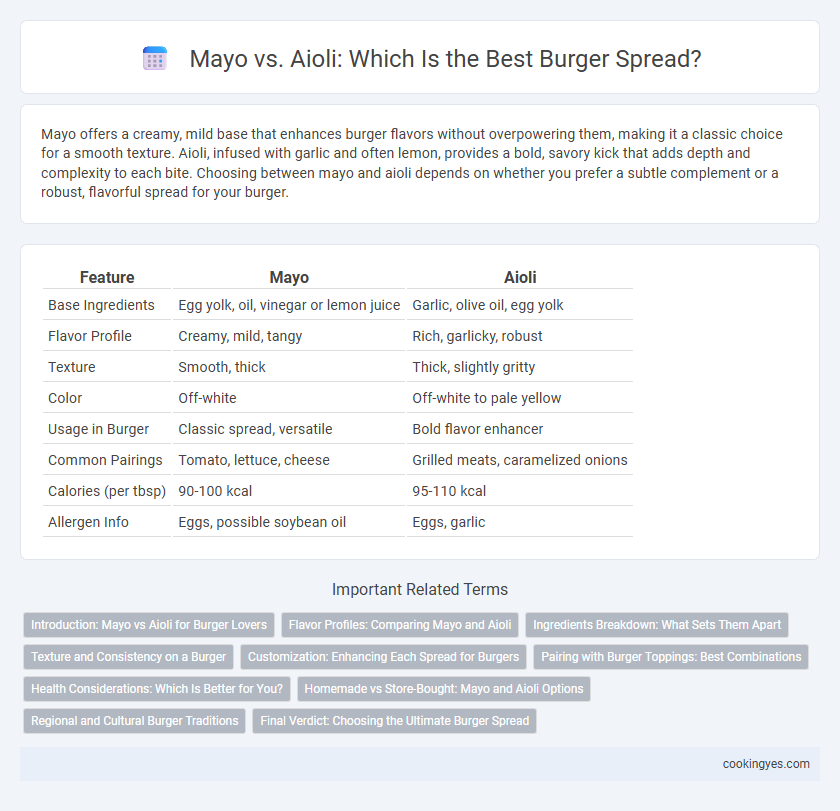 Mayo vs. Aioli: Which Is the Best Burger Spread?

Mayo offers a creamy, mild base that enhances burger flavors without overpowering them, making it a classic choice for a smooth texture. Aioli, infused with garlic and often lemon, provides a bold, savory kick that adds depth and complexity to each bite. Choosing between mayo and aioli depends on whether you prefer a subtle complement or a robust, flavorful spread for your burger.

| Feature | Mayo | Aioli |
|---|---|---|
| Base Ingredients | Egg yolk, oil, vinegar or lemon juice | Garlic, olive oil, egg yolk |
| Flavor Profile | Creamy, mild, tangy | Rich, garlicky, robust |
| Texture | Smooth, thick | Thick, slightly gritty |
| Color | Off-white | Off-white to pale yellow |
| Usage in Burger | Classic spread, versatile | Bold flavor enhancer |
| Common Pairings | Tomato, lettuce, cheese | Grilled meats, caramelized onions |
| Calories (per tbsp) | 90-100 kcal | 95-110 kcal |
| Allergen Info | Eggs, possible soybean oil | Eggs, garlic |

Important Related Terms

Introduction: Mayo vs Aioli for Burger Lovers
Flavor Profiles: Comparing Mayo and Aioli
Ingredients Breakdown: What Sets Them Apart
Texture and Consistency on a Burger
Customization: Enhancing Each Spread for Burgers
Pairing with Burger Toppings: Best Combinations
Health Considerations: Which Is Better for You?
Homemade vs Store-Bought: Mayo and Aioli Options
Regional and Cultural Burger Traditions
Final Verdict: Choosing the Ultimate Burger Spread

cookingyes.com