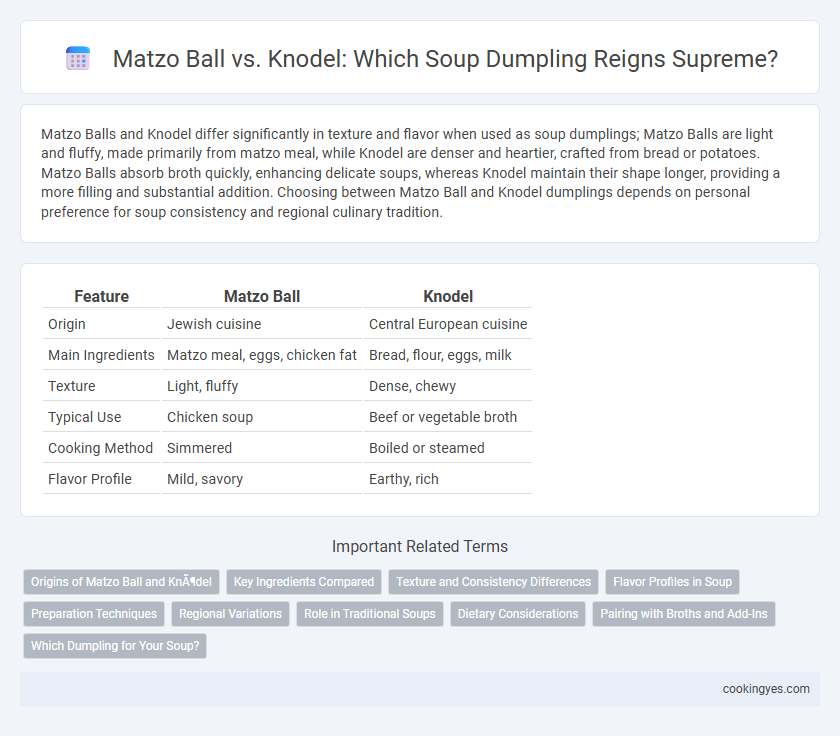 Matzo Ball vs. Knodel: Which Soup Dumpling Reigns Supreme?

Matzo Balls and Knodel differ significantly in texture and flavor when used as soup dumplings; Matzo Balls are light and fluffy, made primarily from matzo meal, while Knodel are denser and heartier, crafted from bread or potatoes. Matzo Balls absorb broth quickly, enhancing delicate soups, whereas Knodel maintain their shape longer, providing a more filling and substantial addition. Choosing between Matzo Ball and Knodel dumplings depends on personal preference for soup consistency and regional culinary tradition.

| Feature | Matzo Ball | Knodel |
|---|---|---|
| Origin | Jewish cuisine | Central European cuisine |
| Main Ingredients | Matzo meal, eggs, chicken fat | Bread, flour, eggs, milk |
| Texture | Light, fluffy | Dense, chewy |
| Typical Use | Chicken soup | Beef or vegetable broth |
| Cooking Method | Simmered | Boiled or steamed |
| Flavor Profile | Mild, savory | Earthy, rich |

Important Related Terms

Origins of Matzo Ball and KnÃ¶del
Key Ingredients Compared
Texture and Consistency Differences
Flavor Profiles in Soup
Preparation Techniques
Regional Variations
Role in Traditional Soups
Dietary Considerations
Pairing with Broths and Add-Ins
Which Dumpling for Your Soup?

cookingyes.com