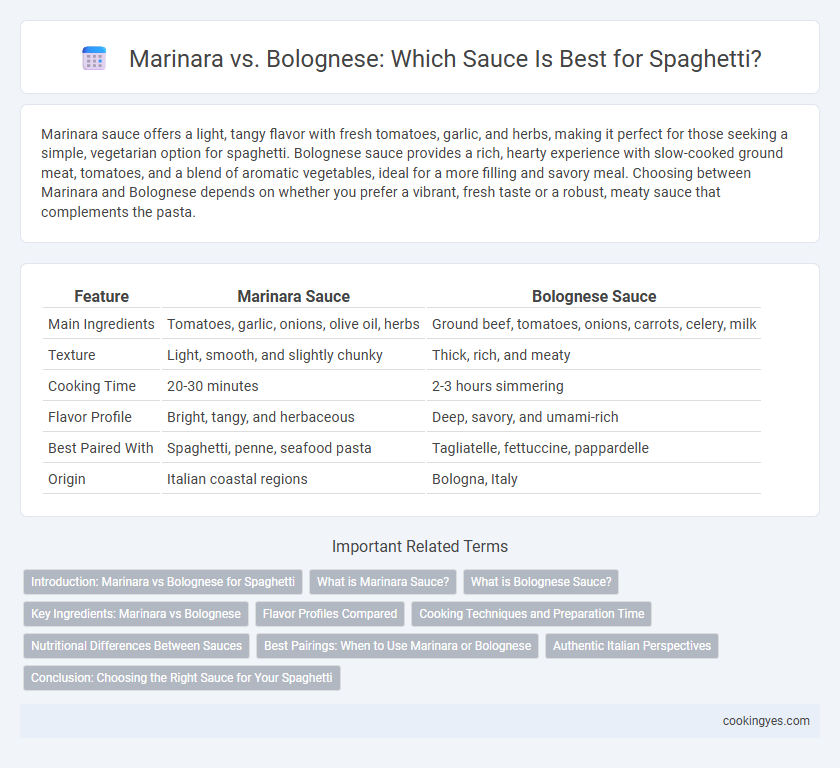 Marinara vs. Bolognese: Which Sauce Is Best for Spaghetti?

Marinara sauce offers a light, tangy flavor with fresh tomatoes, garlic, and herbs, making it perfect for those seeking a simple, vegetarian option for spaghetti. Bolognese sauce provides a rich, hearty experience with slow-cooked ground meat, tomatoes, and a blend of aromatic vegetables, ideal for a more filling and savory meal. Choosing between Marinara and Bolognese depends on whether you prefer a vibrant, fresh taste or a robust, meaty sauce that complements the pasta.

| Feature | Marinara Sauce | Bolognese Sauce |
|---|---|---|
| Main Ingredients | Tomatoes, garlic, onions, olive oil, herbs | Ground beef, tomatoes, onions, carrots, celery, milk |
| Texture | Light, smooth, and slightly chunky | Thick, rich, and meaty |
| Cooking Time | 20-30 minutes | 2-3 hours simmering |
| Flavor Profile | Bright, tangy, and herbaceous | Deep, savory, and umami-rich |
| Best Paired With | Spaghetti, penne, seafood pasta | Tagliatelle, fettuccine, pappardelle |
| Origin | Italian coastal regions | Bologna, Italy |

Important Related Terms

Introduction: Marinara vs Bolognese for Spaghetti
What is Marinara Sauce?
What is Bolognese Sauce?
Key Ingredients: Marinara vs Bolognese
Flavor Profiles Compared
Cooking Techniques and Preparation Time
Nutritional Differences Between Sauces
Best Pairings: When to Use Marinara or Bolognese
Authentic Italian Perspectives
Conclusion: Choosing the Right Sauce for Your Spaghetti

cookingyes.com