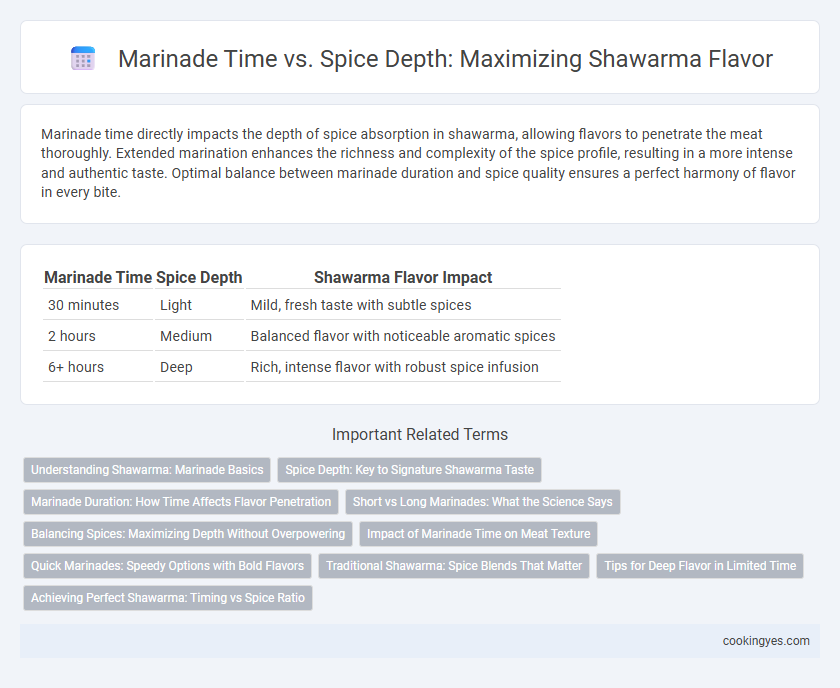 Marinade Time vs. Spice Depth: Maximizing Shawarma Flavor

Marinade time directly impacts the depth of spice absorption in shawarma, allowing flavors to penetrate the meat thoroughly. Extended marination enhances the richness and complexity of the spice profile, resulting in a more intense and authentic taste. Optimal balance between marinade duration and spice quality ensures a perfect harmony of flavor in every bite.

| Marinade Time | Spice Depth | Shawarma Flavor Impact |
|---|---|---|
| 30 minutes | Light | Mild, fresh taste with subtle spices |
| 2 hours | Medium | Balanced flavor with noticeable aromatic spices |
| 6+ hours | Deep | Rich, intense flavor with robust spice infusion |

Important Related Terms

Understanding Shawarma: Marinade Basics

Spice Depth: Key to Signature Shawarma Taste

Marinade Duration: How Time Affects Flavor Penetration

Short vs Long Marinades: What the Science Says

Balancing Spices: Maximizing Depth Without Overpowering

Impact of Marinade Time on Meat Texture

Quick Marinades: Speedy Options with Bold Flavors

Traditional Shawarma: Spice Blends That Matter

Tips for Deep Flavor in Limited Time

Achieving Perfect Shawarma: Timing vs Spice Ratio

cookingyes.com