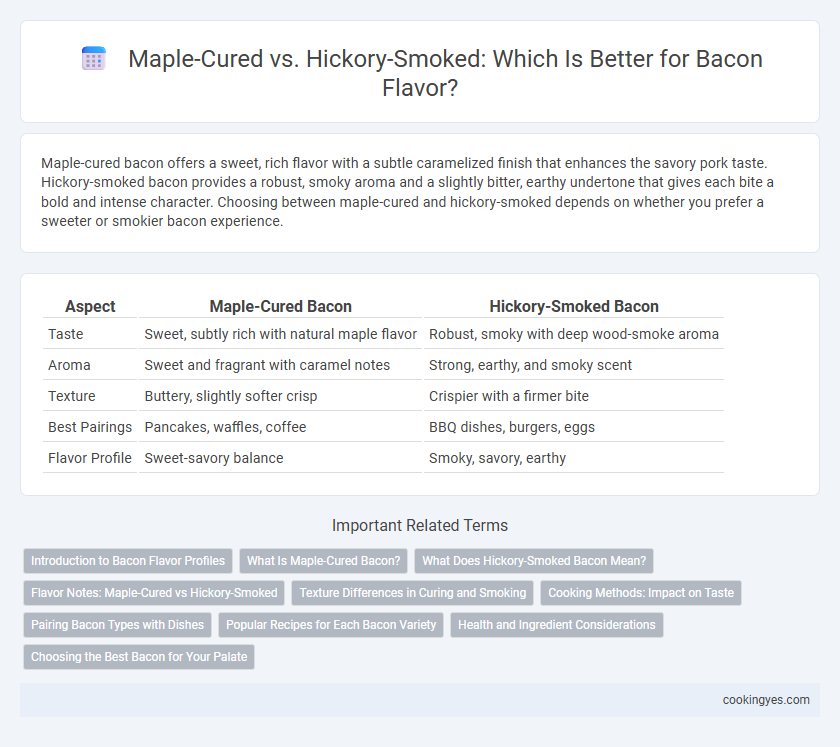 Maple-Cured vs. Hickory-Smoked: Which Is Better for Bacon Flavor?

Maple-cured bacon offers a sweet, rich flavor with a subtle caramelized finish that enhances the savory pork taste. Hickory-smoked bacon provides a robust, smoky aroma and a slightly bitter, earthy undertone that gives each bite a bold and intense character. Choosing between maple-cured and hickory-smoked depends on whether you prefer a sweeter or smokier bacon experience.

| Aspect | Maple-Cured Bacon | Hickory-Smoked Bacon |
|---|---|---|
| Taste | Sweet, subtly rich with natural maple flavor | Robust, smoky with deep wood-smoke aroma |
| Aroma | Sweet and fragrant with caramel notes | Strong, earthy, and smoky scent |
| Texture | Buttery, slightly softer crisp | Crispier with a firmer bite |
| Best Pairings | Pancakes, waffles, coffee | BBQ dishes, burgers, eggs |
| Flavor Profile | Sweet-savory balance | Smoky, savory, earthy |

Important Related Terms

Introduction to Bacon Flavor Profiles
What Is Maple-Cured Bacon?
What Does Hickory-Smoked Bacon Mean?
Flavor Notes: Maple-Cured vs Hickory-Smoked
Texture Differences in Curing and Smoking
Cooking Methods: Impact on Taste
Pairing Bacon Types with Dishes
Popular Recipes for Each Bacon Variety
Health and Ingredient Considerations
Choosing the Best Bacon for Your Palate

cookingyes.com