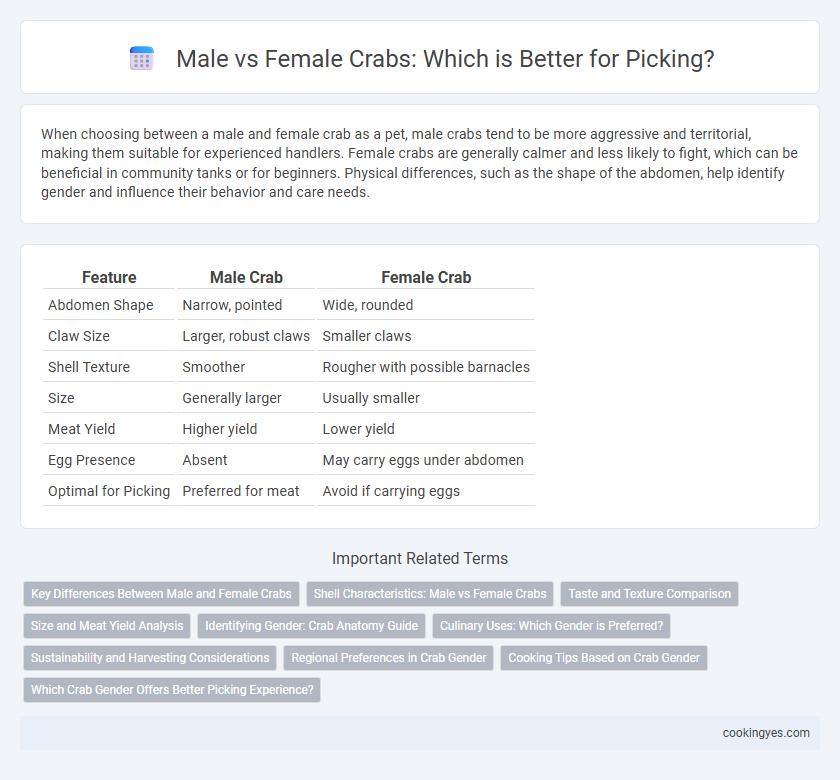 Male vs Female Crabs: Which is Better for Picking?

When choosing between a male and female crab as a pet, male crabs tend to be more aggressive and territorial, making them suitable for experienced handlers. Female crabs are generally calmer and less likely to fight, which can be beneficial in community tanks or for beginners. Physical differences, such as the shape of the abdomen, help identify gender and influence their behavior and care needs.

| Feature | Male Crab | Female Crab |
|---|---|---|
| Abdomen Shape | Narrow, pointed | Wide, rounded |
| Claw Size | Larger, robust claws | Smaller claws |
| Shell Texture | Smoother | Rougher with possible barnacles |
| Size | Generally larger | Usually smaller |
| Meat Yield | Higher yield | Lower yield |
| Egg Presence | Absent | May carry eggs under abdomen |
| Optimal for Picking | Preferred for meat | Avoid if carrying eggs |

Important Related Terms

Key Differences Between Male and Female Crabs
Shell Characteristics: Male vs Female Crabs
Taste and Texture Comparison
Size and Meat Yield Analysis
Identifying Gender: Crab Anatomy Guide
Culinary Uses: Which Gender is Preferred?
Sustainability and Harvesting Considerations
Regional Preferences in Crab Gender
Cooking Tips Based on Crab Gender
Which Crab Gender Offers Better Picking Experience?

cookingyes.com