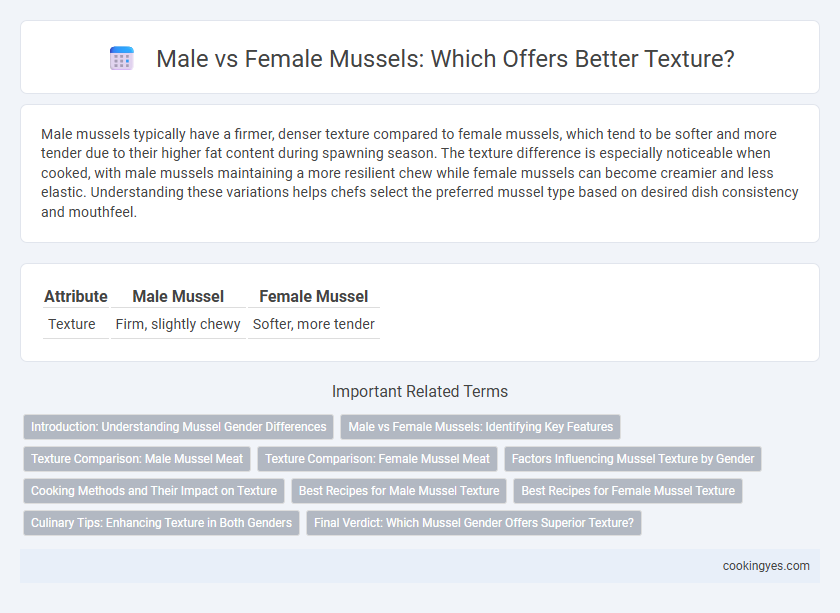 Male vs Female Mussels: Which Offers Better Texture?

Male mussels typically have a firmer, denser texture compared to female mussels, which tend to be softer and more tender due to their higher fat content during spawning season. The texture difference is especially noticeable when cooked, with male mussels maintaining a more resilient chew while female mussels can become creamier and less elastic. Understanding these variations helps chefs select the preferred mussel type based on desired dish consistency and mouthfeel.

| Attribute | Male Mussel | Female Mussel |
|---|---|---|
| Texture | Firm, slightly chewy | Softer, more tender |

Important Related Terms

Introduction: Understanding Mussel Gender Differences

Male vs Female Mussels: Identifying Key Features

Texture Comparison: Male Mussel Meat

Texture Comparison: Female Mussel Meat

Factors Influencing Mussel Texture by Gender

Cooking Methods and Their Impact on Texture

Best Recipes for Male Mussel Texture

Best Recipes for Female Mussel Texture

Culinary Tips: Enhancing Texture in Both Genders

Final Verdict: Which Mussel Gender Offers Superior Texture?

cookingyes.com