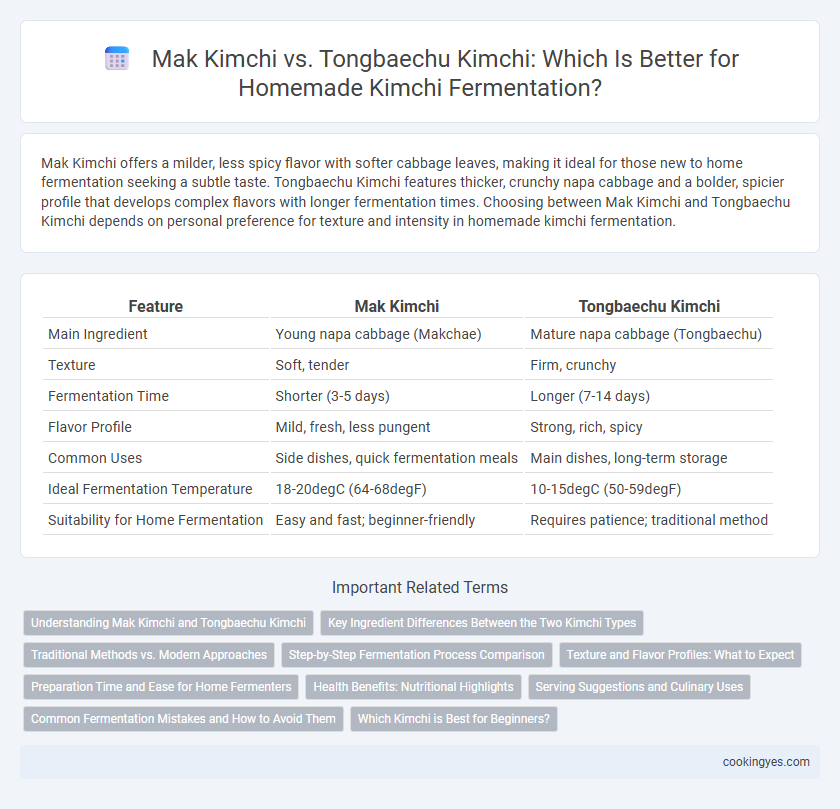 Mak Kimchi vs. Tongbaechu Kimchi: Which Is Better for Homemade Kimchi Fermentation?

Mak Kimchi offers a milder, less spicy flavor with softer cabbage leaves, making it ideal for those new to home fermentation seeking a subtle taste. Tongbaechu Kimchi features thicker, crunchy napa cabbage and a bolder, spicier profile that develops complex flavors with longer fermentation times. Choosing between Mak Kimchi and Tongbaechu Kimchi depends on personal preference for texture and intensity in homemade kimchi fermentation.

| Feature | Mak Kimchi | Tongbaechu Kimchi |
|---|---|---|
| Main Ingredient | Young napa cabbage (Makchae) | Mature napa cabbage (Tongbaechu) |
| Texture | Soft, tender | Firm, crunchy |
| Fermentation Time | Shorter (3-5 days) | Longer (7-14 days) |
| Flavor Profile | Mild, fresh, less pungent | Strong, rich, spicy |
| Common Uses | Side dishes, quick fermentation meals | Main dishes, long-term storage |
| Ideal Fermentation Temperature | 18-20degC (64-68degF) | 10-15degC (50-59degF) |
| Suitability for Home Fermentation | Easy and fast; beginner-friendly | Requires patience; traditional method |

Important Related Terms

Understanding Mak Kimchi and Tongbaechu Kimchi
Key Ingredient Differences Between the Two Kimchi Types
Traditional Methods vs. Modern Approaches
Step-by-Step Fermentation Process Comparison
Texture and Flavor Profiles: What to Expect
Preparation Time and Ease for Home Fermenters
Health Benefits: Nutritional Highlights
Serving Suggestions and Culinary Uses
Common Fermentation Mistakes and How to Avoid Them
Which Kimchi is Best for Beginners?

cookingyes.com