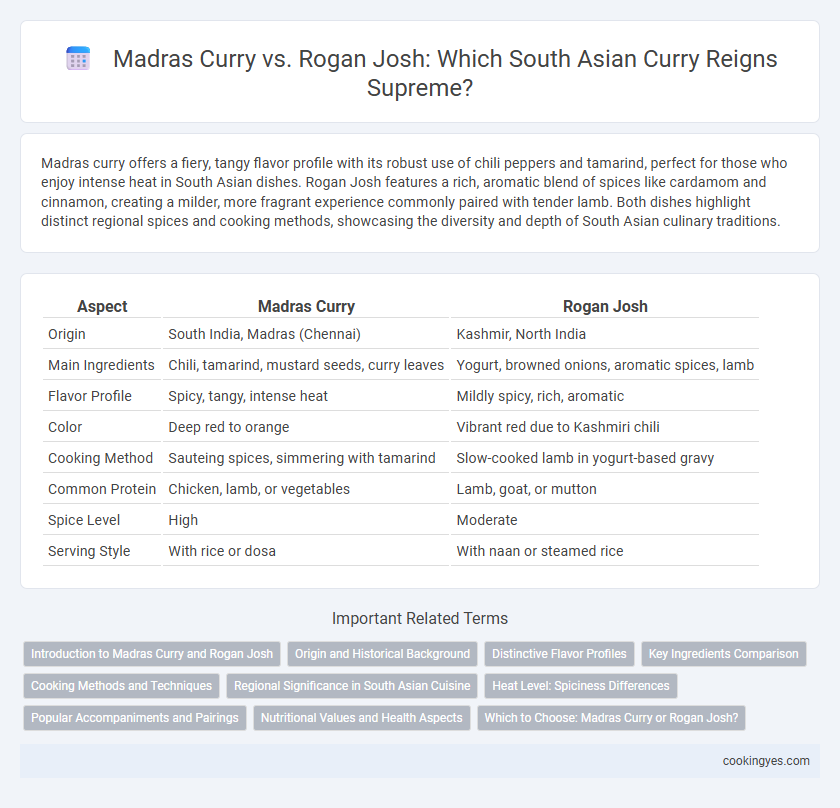 Madras Curry vs. Rogan Josh: Which South Asian Curry Reigns Supreme?

Madras curry offers a fiery, tangy flavor profile with its robust use of chili peppers and tamarind, perfect for those who enjoy intense heat in South Asian dishes. Rogan Josh features a rich, aromatic blend of spices like cardamom and cinnamon, creating a milder, more fragrant experience commonly paired with tender lamb. Both dishes highlight distinct regional spices and cooking methods, showcasing the diversity and depth of South Asian culinary traditions.

| Aspect | Madras Curry | Rogan Josh |
|---|---|---|
| Origin | South India, Madras (Chennai) | Kashmir, North India |
| Main Ingredients | Chili, tamarind, mustard seeds, curry leaves | Yogurt, browned onions, aromatic spices, lamb |
| Flavor Profile | Spicy, tangy, intense heat | Mildly spicy, rich, aromatic |
| Color | Deep red to orange | Vibrant red due to Kashmiri chili |
| Cooking Method | Sauteing spices, simmering with tamarind | Slow-cooked lamb in yogurt-based gravy |
| Common Protein | Chicken, lamb, or vegetables | Lamb, goat, or mutton |
| Spice Level | High | Moderate |
| Serving Style | With rice or dosa | With naan or steamed rice |

Important Related Terms

Introduction to Madras Curry and Rogan Josh
Origin and Historical Background
Distinctive Flavor Profiles
Key Ingredients Comparison
Cooking Methods and Techniques
Regional Significance in South Asian Cuisine
Heat Level: Spiciness Differences
Popular Accompaniments and Pairings
Nutritional Values and Health Aspects
Which to Choose: Madras Curry or Rogan Josh?

cookingyes.com