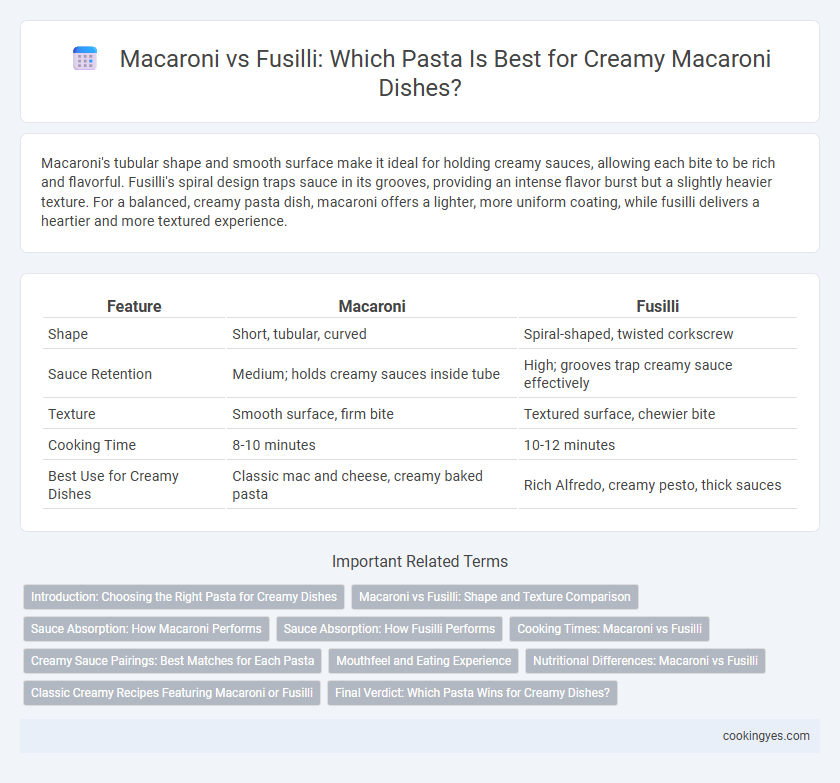 Macaroni vs Fusilli: Which Pasta Is Best for Creamy Macaroni Dishes?

Macaroni's tubular shape and smooth surface make it ideal for holding creamy sauces, allowing each bite to be rich and flavorful. Fusilli's spiral design traps sauce in its grooves, providing an intense flavor burst but a slightly heavier texture. For a balanced, creamy pasta dish, macaroni offers a lighter, more uniform coating, while fusilli delivers a heartier and more textured experience.

| Feature | Macaroni | Fusilli |
|---|---|---|
| Shape | Short, tubular, curved | Spiral-shaped, twisted corkscrew |
| Sauce Retention | Medium; holds creamy sauces inside tube | High; grooves trap creamy sauce effectively |
| Texture | Smooth surface, firm bite | Textured surface, chewier bite |
| Cooking Time | 8-10 minutes | 10-12 minutes |
| Best Use for Creamy Dishes | Classic mac and cheese, creamy baked pasta | Rich Alfredo, creamy pesto, thick sauces |

Important Related Terms

Introduction: Choosing the Right Pasta for Creamy Dishes
Macaroni vs Fusilli: Shape and Texture Comparison
Sauce Absorption: How Macaroni Performs
Sauce Absorption: How Fusilli Performs
Cooking Times: Macaroni vs Fusilli
Creamy Sauce Pairings: Best Matches for Each Pasta
Mouthfeel and Eating Experience
Nutritional Differences: Macaroni vs Fusilli
Classic Creamy Recipes Featuring Macaroni or Fusilli
Final Verdict: Which Pasta Wins for Creamy Dishes?

cookingyes.com