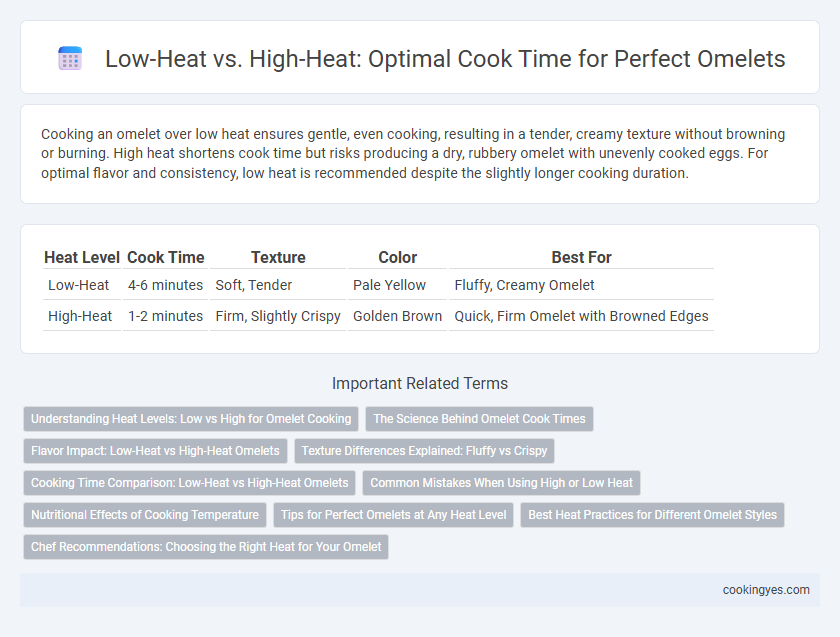 Low-Heat vs. High-Heat: Optimal Cook Time for Perfect Omelets

Cooking an omelet over low heat ensures gentle, even cooking, resulting in a tender, creamy texture without browning or burning. High heat shortens cook time but risks producing a dry, rubbery omelet with unevenly cooked eggs. For optimal flavor and consistency, low heat is recommended despite the slightly longer cooking duration.

| Heat Level | Cook Time | Texture | Color | Best For |
|---|---|---|---|---|
| Low-Heat | 4-6 minutes | Soft, Tender | Pale Yellow | Fluffy, Creamy Omelet |
| High-Heat | 1-2 minutes | Firm, Slightly Crispy | Golden Brown | Quick, Firm Omelet with Browned Edges |

Important Related Terms

Understanding Heat Levels: Low vs High for Omelet Cooking
The Science Behind Omelet Cook Times
Flavor Impact: Low-Heat vs High-Heat Omelets
Texture Differences Explained: Fluffy vs Crispy
Cooking Time Comparison: Low-Heat vs High-Heat Omelets
Common Mistakes When Using High or Low Heat
Nutritional Effects of Cooking Temperature
Tips for Perfect Omelets at Any Heat Level
Best Heat Practices for Different Omelet Styles
Chef Recommendations: Choosing the Right Heat for Your Omelet

cookingyes.com