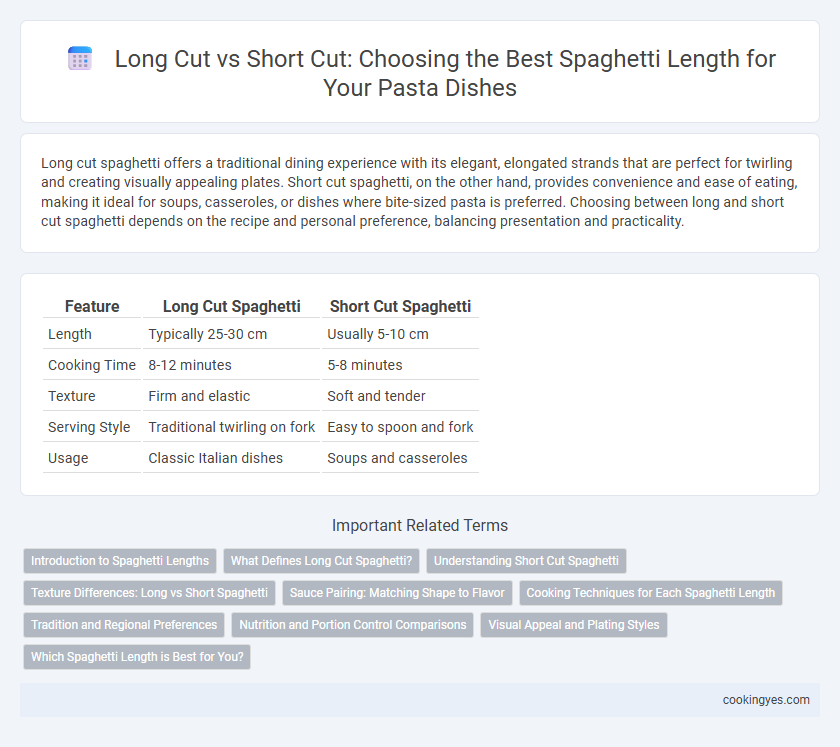 Long Cut vs Short Cut: Choosing the Best Spaghetti Length for Your Pasta Dishes

Long cut spaghetti offers a traditional dining experience with its elegant, elongated strands that are perfect for twirling and creating visually appealing plates. Short cut spaghetti, on the other hand, provides convenience and ease of eating, making it ideal for soups, casseroles, or dishes where bite-sized pasta is preferred. Choosing between long and short cut spaghetti depends on the recipe and personal preference, balancing presentation and practicality.

| Feature | Long Cut Spaghetti | Short Cut Spaghetti |
|---|---|---|
| Length | Typically 25-30 cm | Usually 5-10 cm |
| Cooking Time | 8-12 minutes | 5-8 minutes |
| Texture | Firm and elastic | Soft and tender |
| Serving Style | Traditional twirling on fork | Easy to spoon and fork |
| Usage | Classic Italian dishes | Soups and casseroles |

Important Related Terms

Introduction to Spaghetti Lengths
What Defines Long Cut Spaghetti?
Understanding Short Cut Spaghetti
Texture Differences: Long vs Short Spaghetti
Sauce Pairing: Matching Shape to Flavor
Cooking Techniques for Each Spaghetti Length
Tradition and Regional Preferences
Nutrition and Portion Control Comparisons
Visual Appeal and Plating Styles
Which Spaghetti Length is Best for You?

cookingyes.com