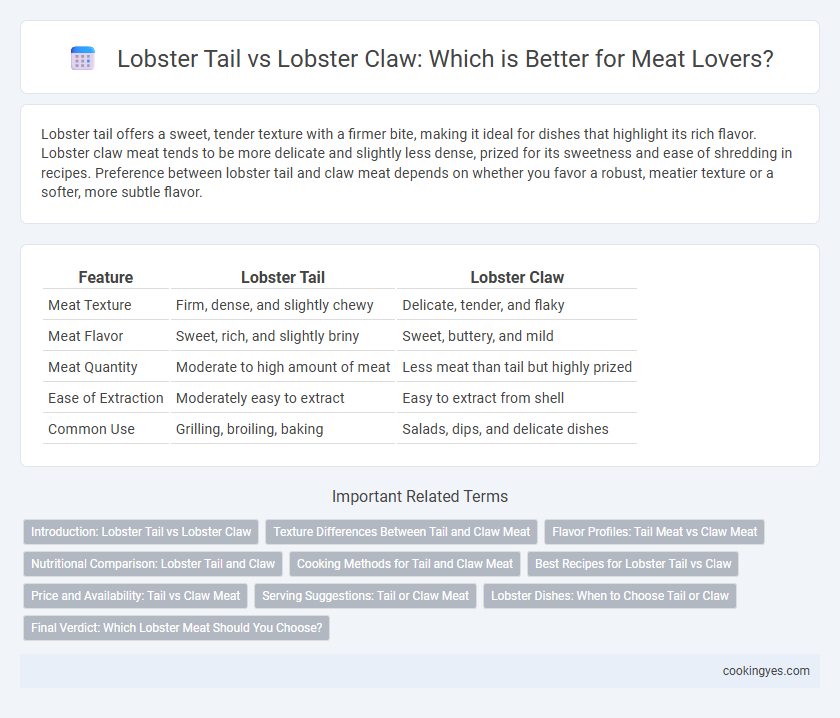 Lobster Tail vs Lobster Claw: Which is Better for Meat Lovers?

Lobster tail offers a sweet, tender texture with a firmer bite, making it ideal for dishes that highlight its rich flavor. Lobster claw meat tends to be more delicate and slightly less dense, prized for its sweetness and ease of shredding in recipes. Preference between lobster tail and claw meat depends on whether you favor a robust, meatier texture or a softer, more subtle flavor.

| Feature | Lobster Tail | Lobster Claw |
|---|---|---|
| Meat Texture | Firm, dense, and slightly chewy | Delicate, tender, and flaky |
| Meat Flavor | Sweet, rich, and slightly briny | Sweet, buttery, and mild |
| Meat Quantity | Moderate to high amount of meat | Less meat than tail but highly prized |
| Ease of Extraction | Moderately easy to extract | Easy to extract from shell |
| Common Use | Grilling, broiling, baking | Salads, dips, and delicate dishes |

Important Related Terms

Introduction: Lobster Tail vs Lobster Claw
Texture Differences Between Tail and Claw Meat
Flavor Profiles: Tail Meat vs Claw Meat
Nutritional Comparison: Lobster Tail and Claw
Cooking Methods for Tail and Claw Meat
Best Recipes for Lobster Tail vs Claw
Price and Availability: Tail vs Claw Meat
Serving Suggestions: Tail or Claw Meat
Lobster Dishes: When to Choose Tail or Claw
Final Verdict: Which Lobster Meat Should You Choose?

cookingyes.com